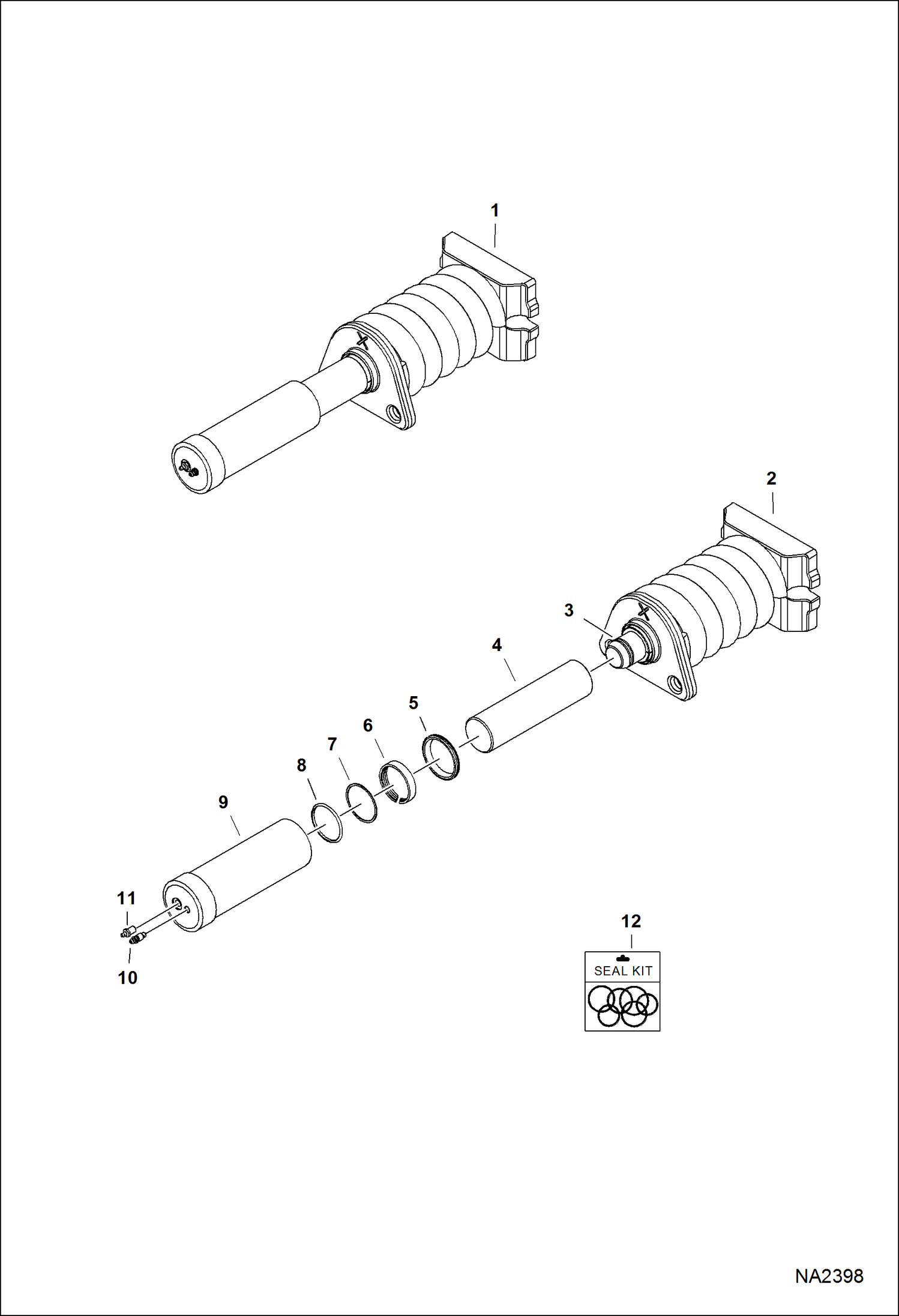 1

2

3

4

5

6

7

8

9

11

10

12

SEAL KIT

NA2398