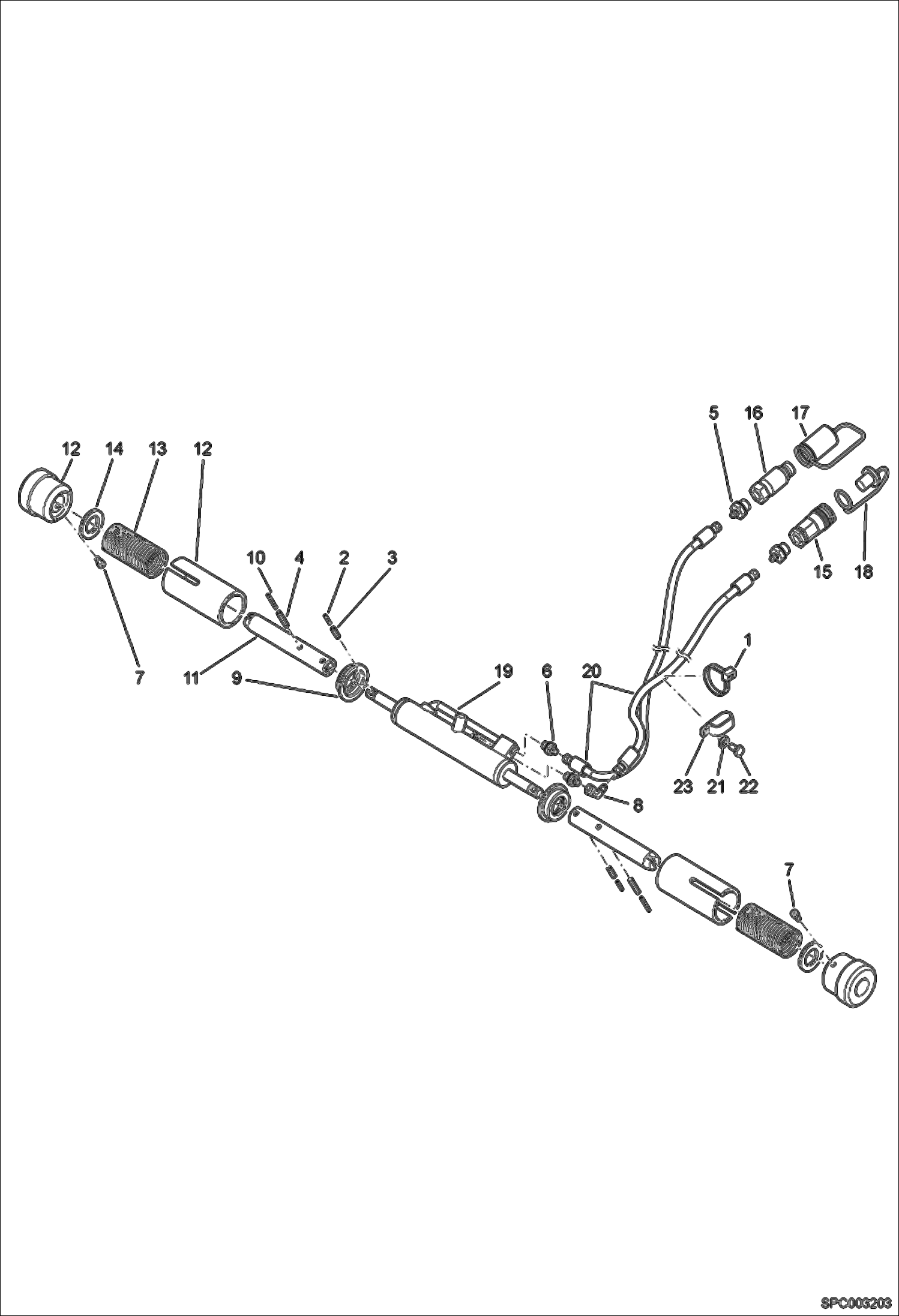 5
16
17
12
14
13
12
10
4
2
3
15
18
1
7
11
9
19
6
20
23
21
22
8
7
SPC003203