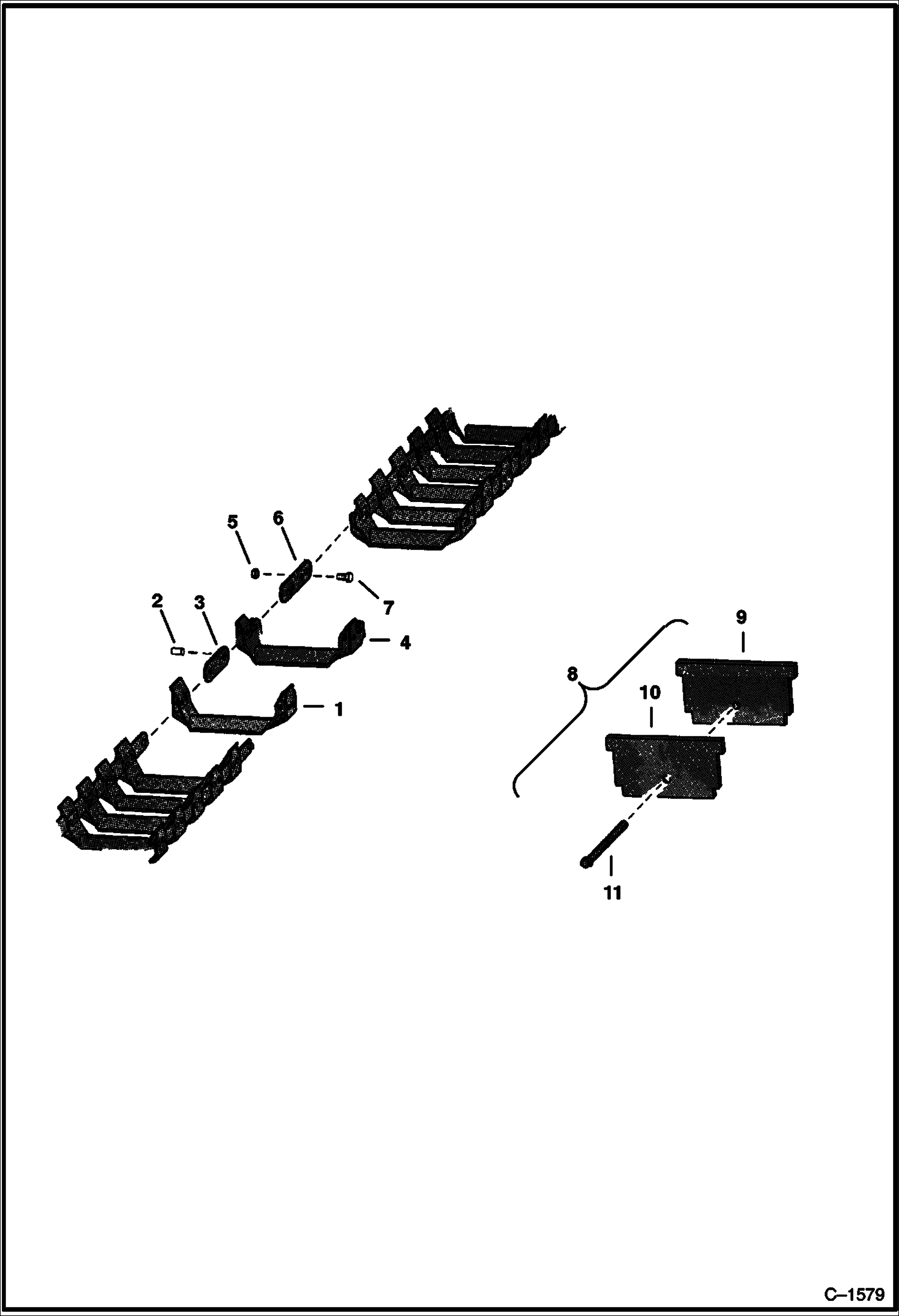 5
6
7
2
3
4
1
9
8
10
11
C–1579