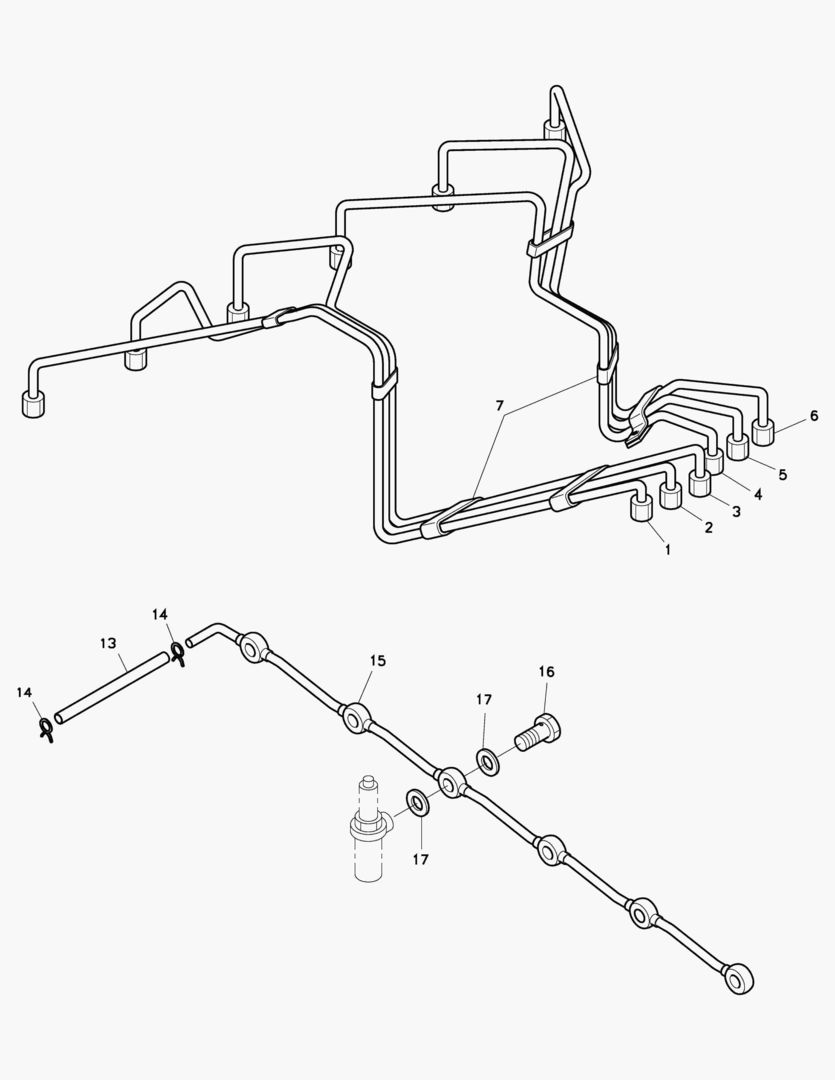 7
6
5
4
3
2
1
14
13
14
15
16
17
17