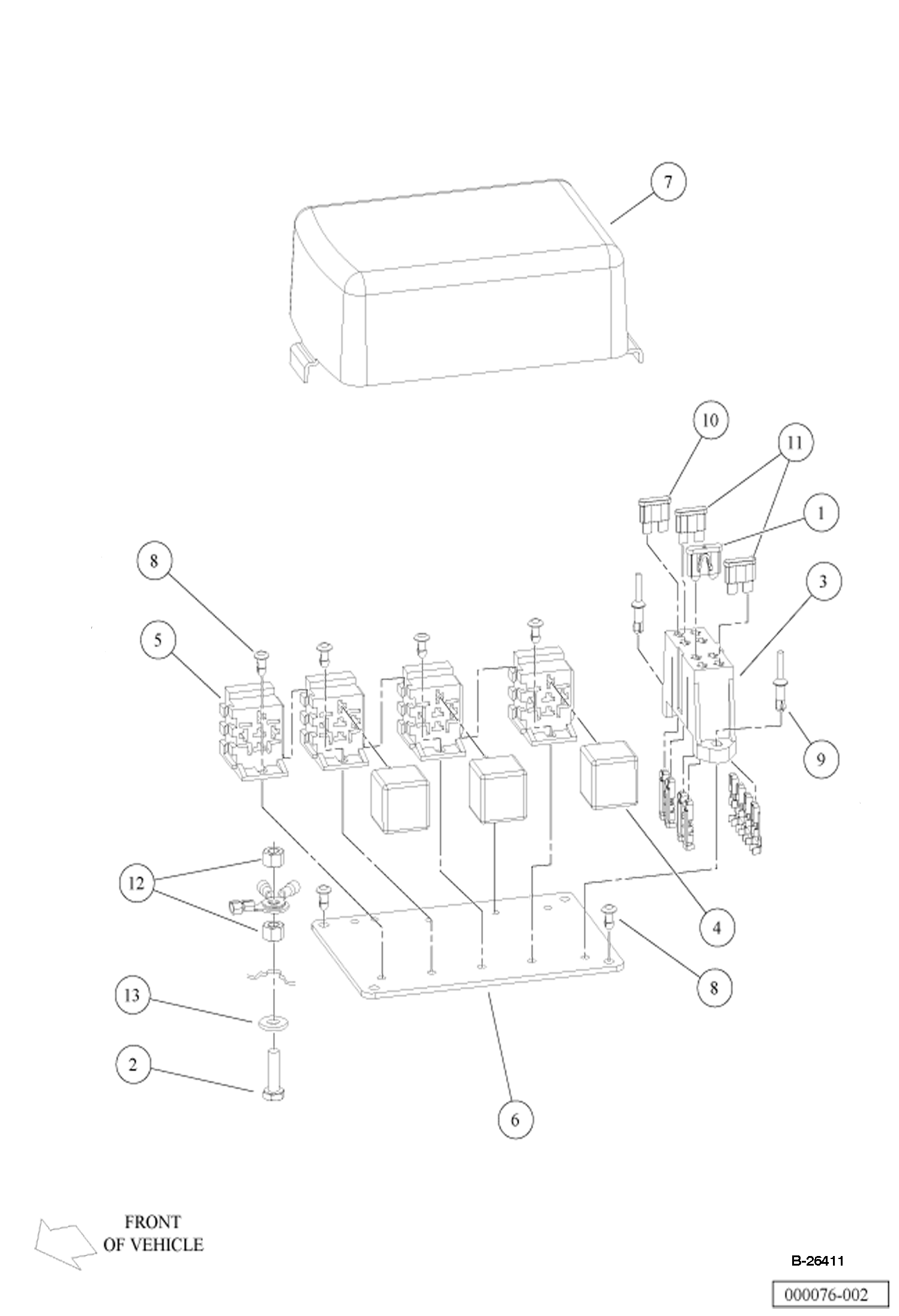 7

10

11

1

8

3

5

9

12

4

8

13

2

6

FRONT
OF VEHICLE

B-26411

000076-002