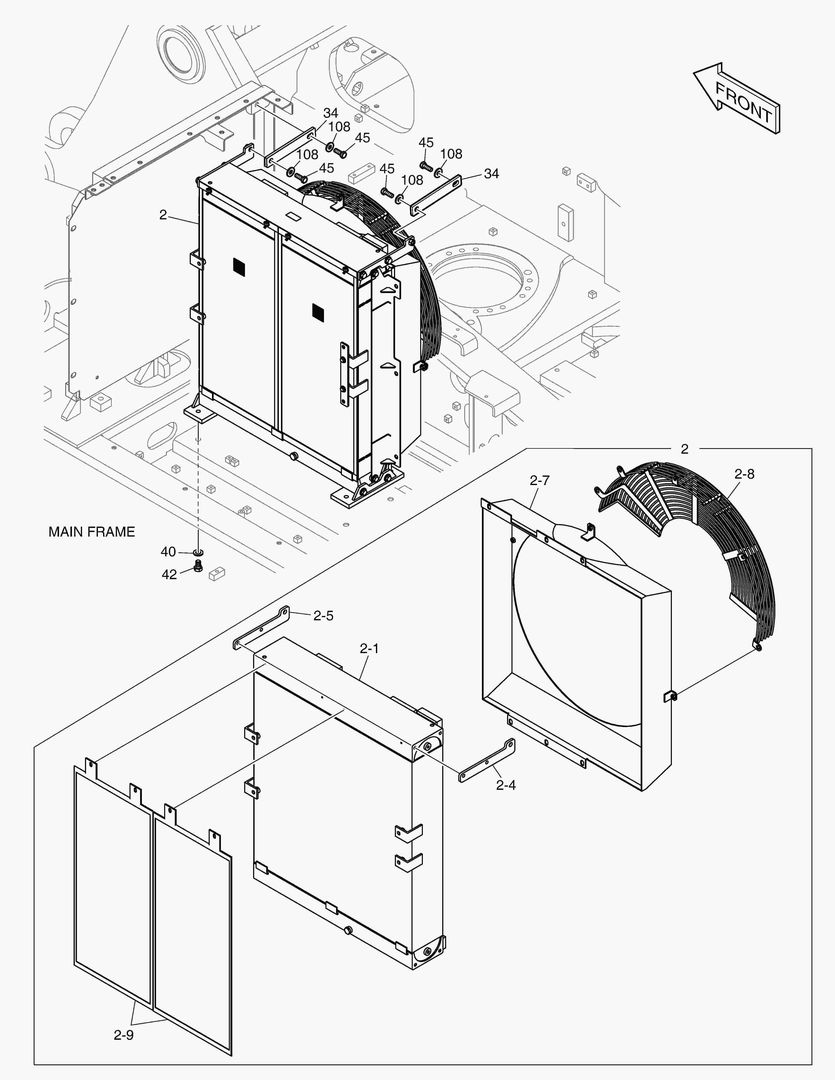 FRONT

34
108
45
108
45
45
108
45
108
34
2

MAIN FRAME
40
42

2
2-7
2-8
2-5
2-1
2-4
2-9