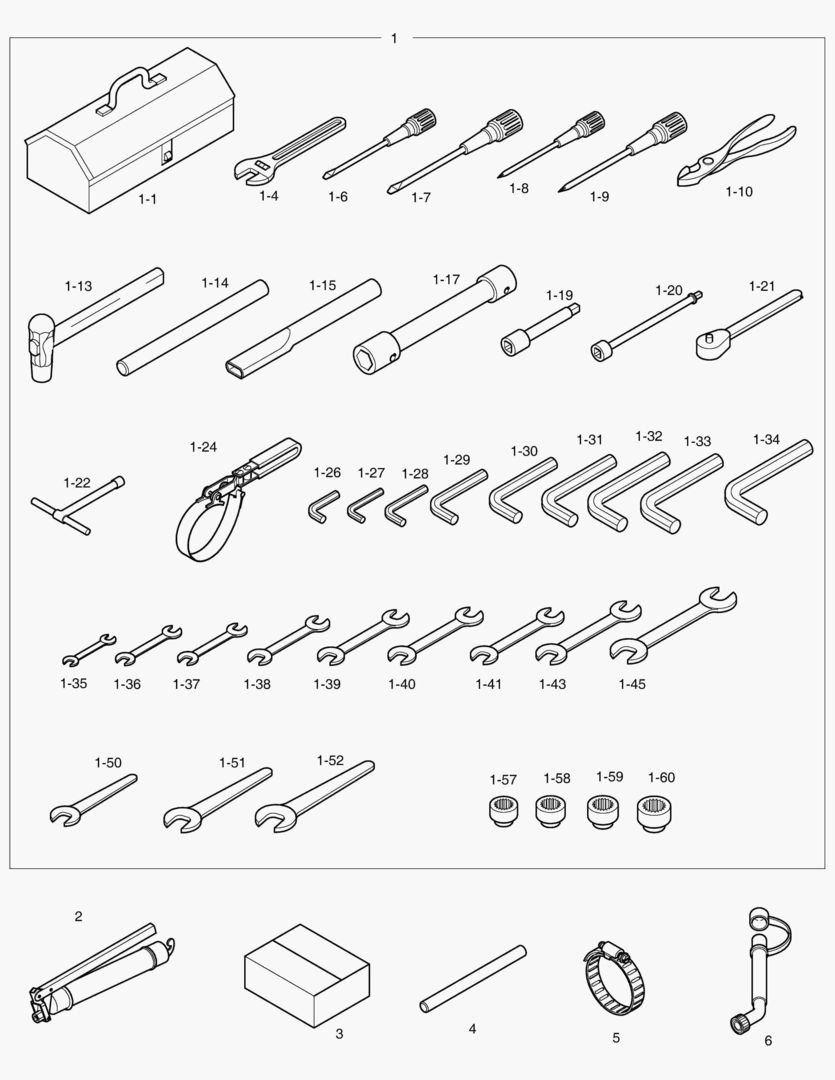 1

1-1 1-4 1-6 1-7 1-8 1-9 1-10

1-13 1-14 1-15 1-17 1-19 1-20 1-21

1-22 1-24 1-26 1-27 1-28 1-29 1-30 1-31 1-32 1-33 1-34

1-35 1-36 1-37 1-38 1-39 1-40 1-41 1-43 1-45

1-50 1-51 1-52 1-57 1-58 1-59 1-60

2 3 4 5 6