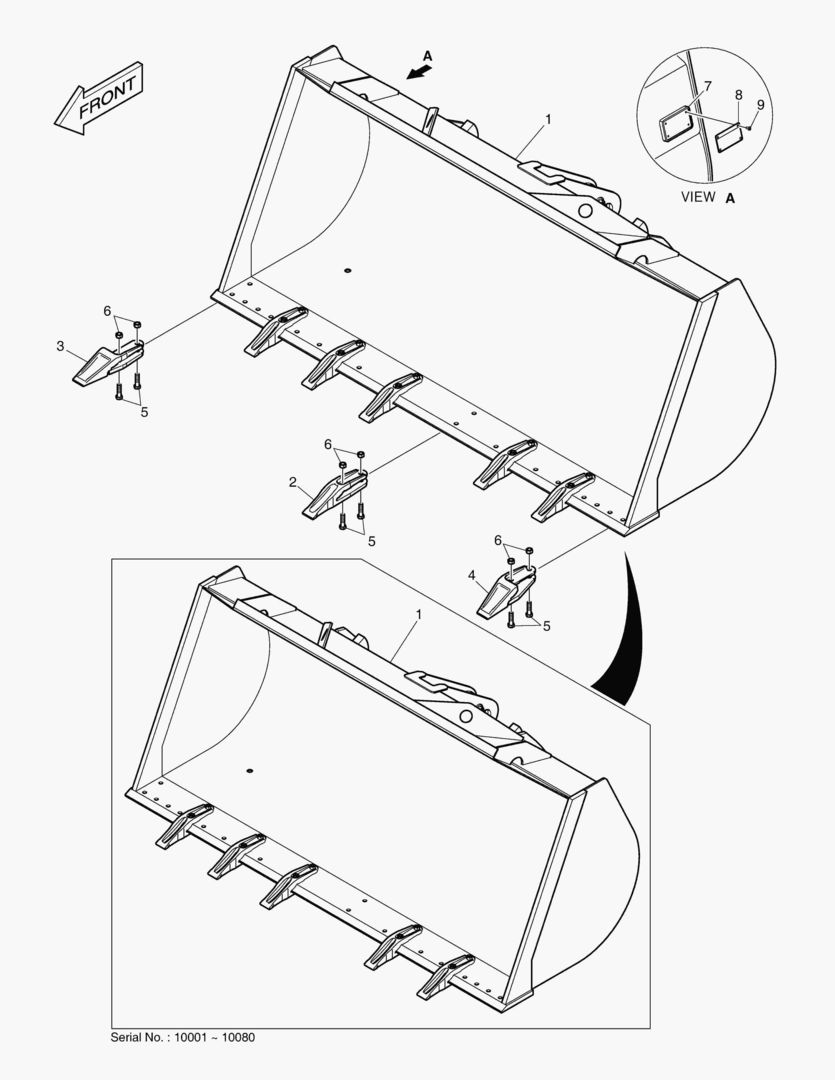 FRONT

A

1

7

8

9

VIEW A

6

3

5

6

2

5

6

4

5

1

Serial No. : 10001 ~ 10080