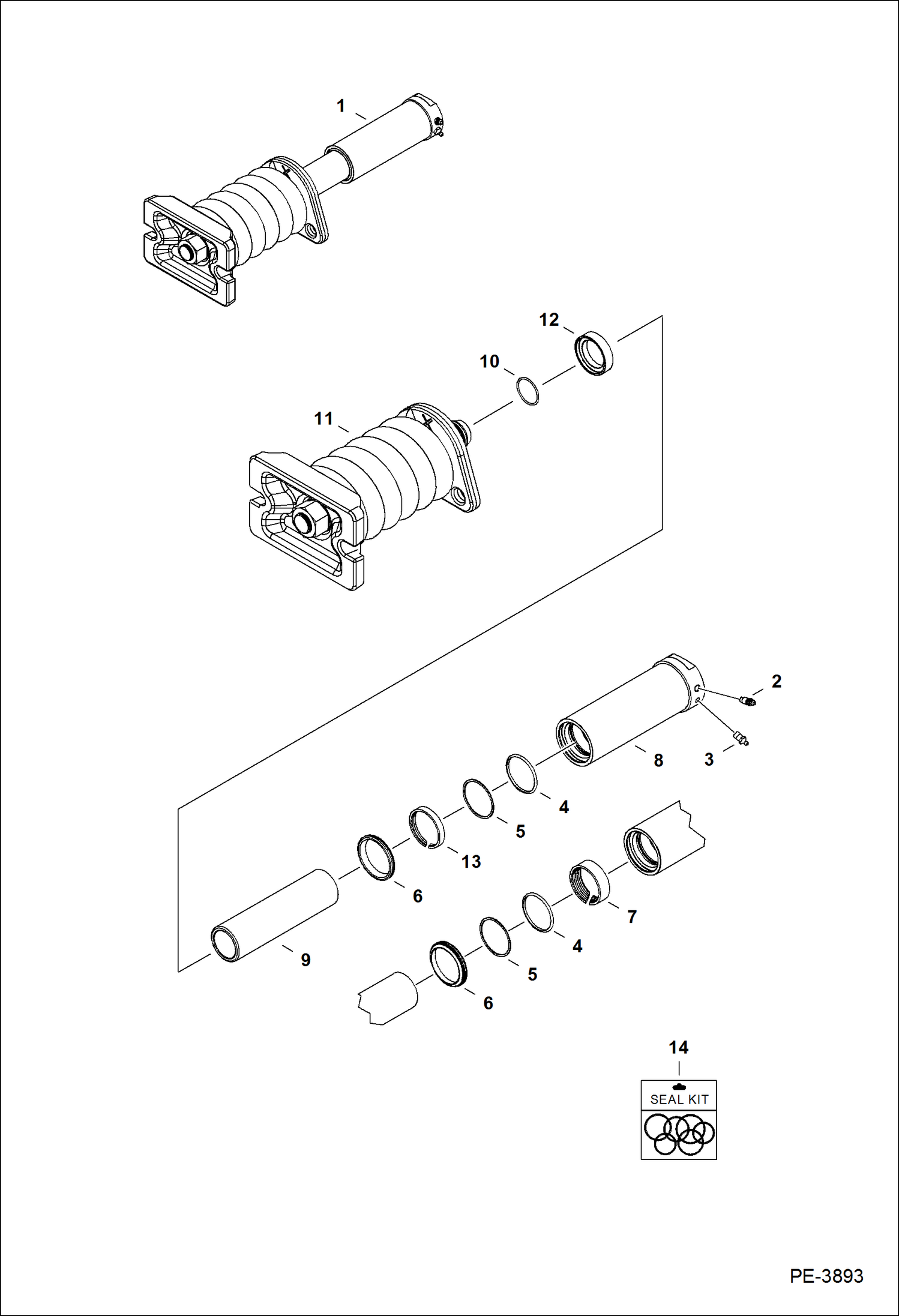 1

12

10

11

2

8

3

4

5

13

6

7

4

9

5

6

14

SEAL KIT

PE-3893