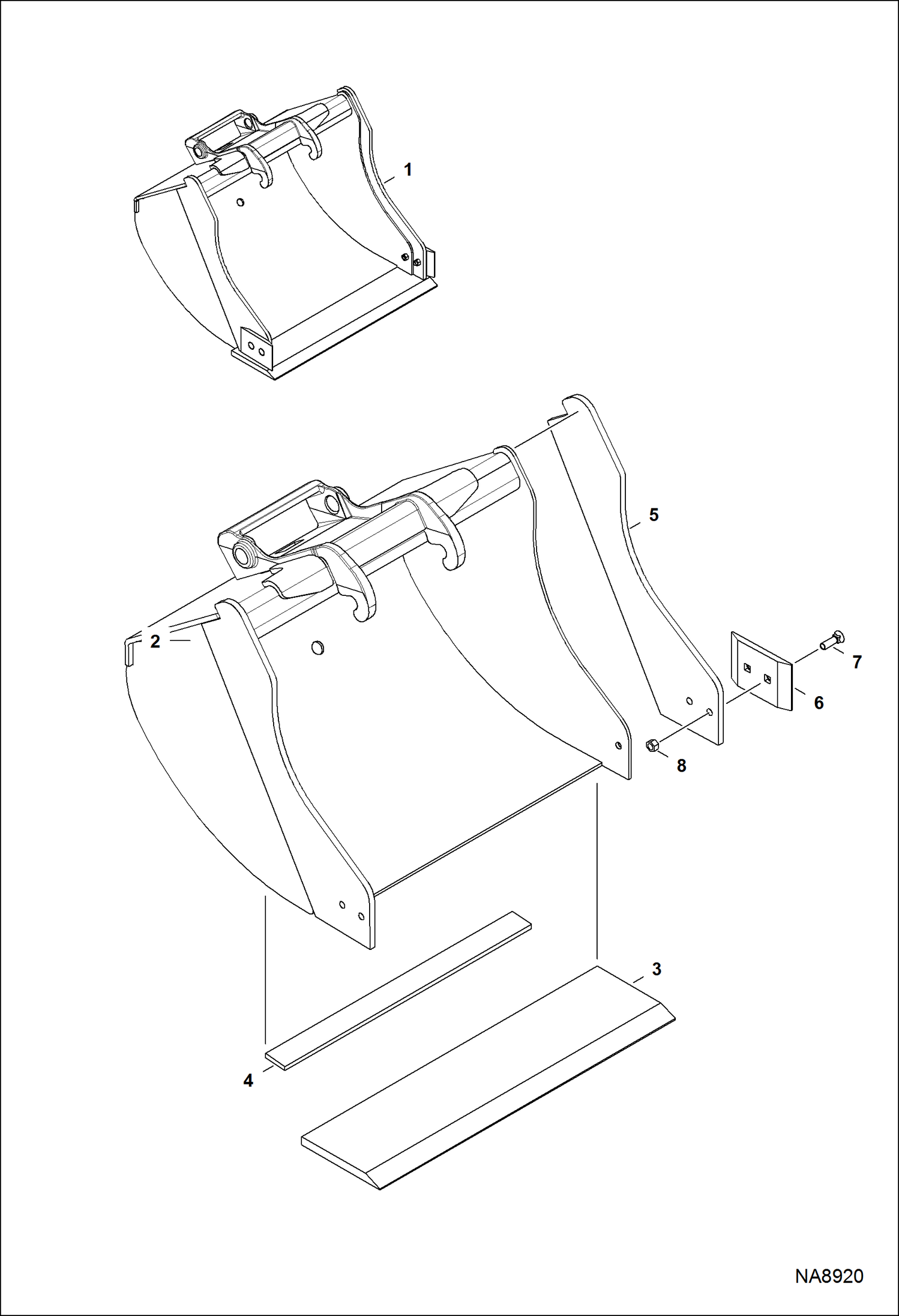 1

5

2

7

6

8

3

4

NA8920