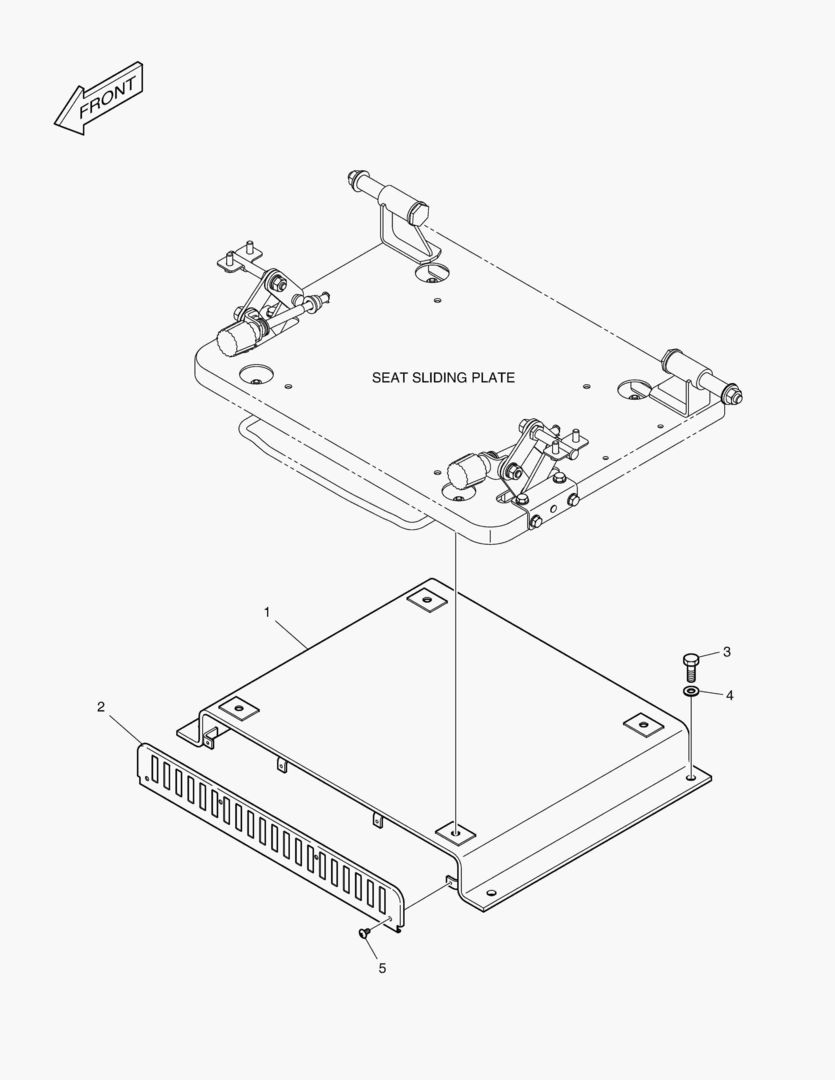 FRONT

SEAT SLIDING PLATE

1

2

3

4

5