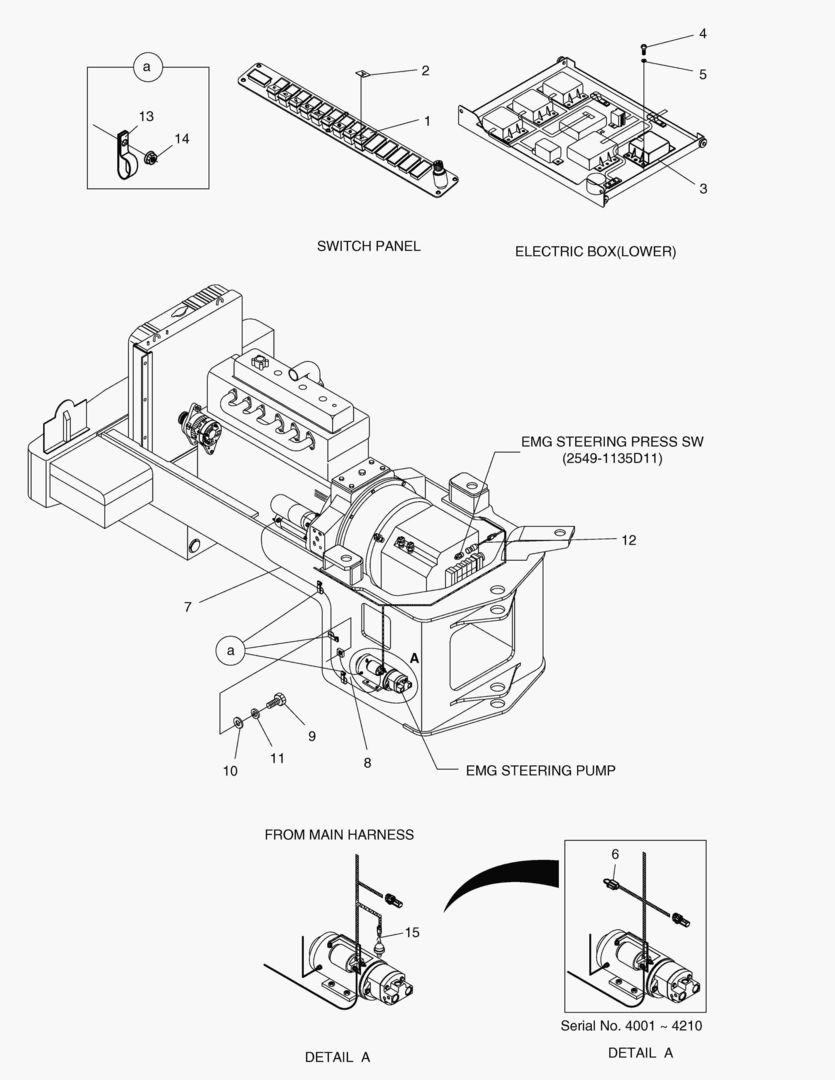 a
13
14
2
1
4
5
3
SWITCH PANEL
ELECTRIC BOX(LOWER)
EMG STEERING PRESS SW
(2549-1135D11)
12
7
a
A
9
11
10
8
EMG STEERING PUMP
FROM MAIN HARNESS
15
6
Serial No. 4001 ~ 4210
DETAIL A
DETAIL A