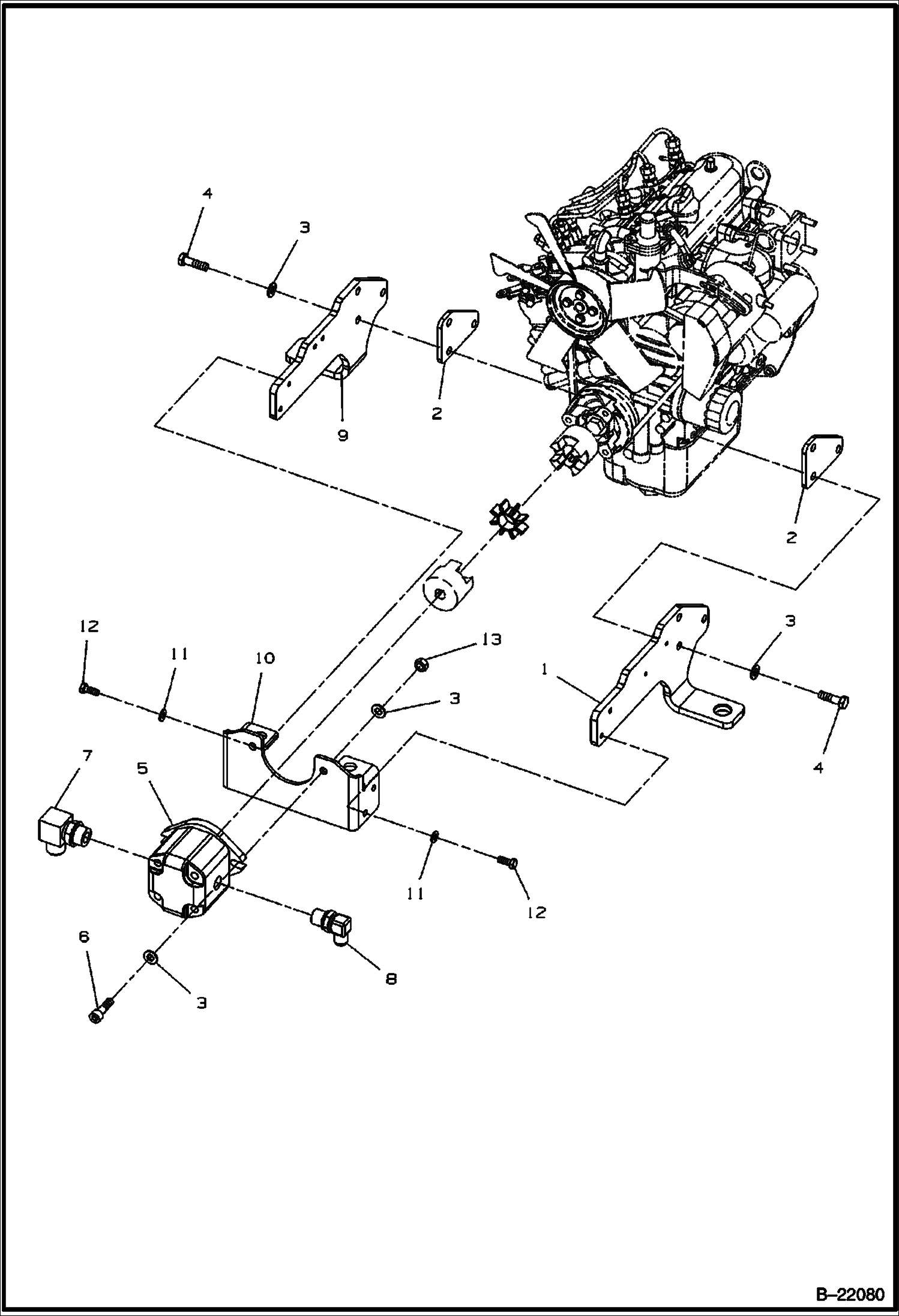 4
3
2
9
2
12
11
10
13
3
3
1
4
7
5
11
12
6
3
8
B–22080