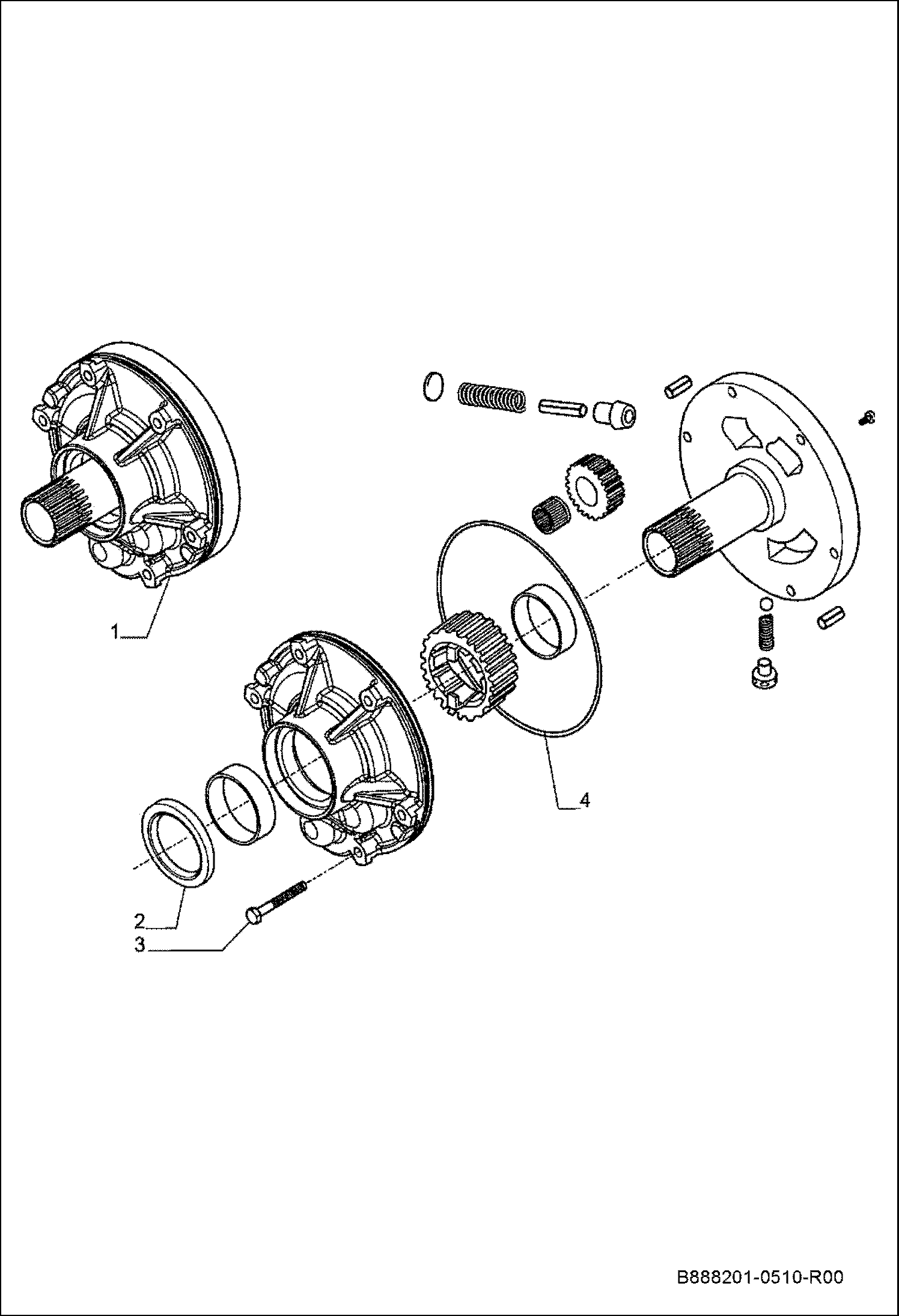 1

4

2

3

B888201-0510-R00