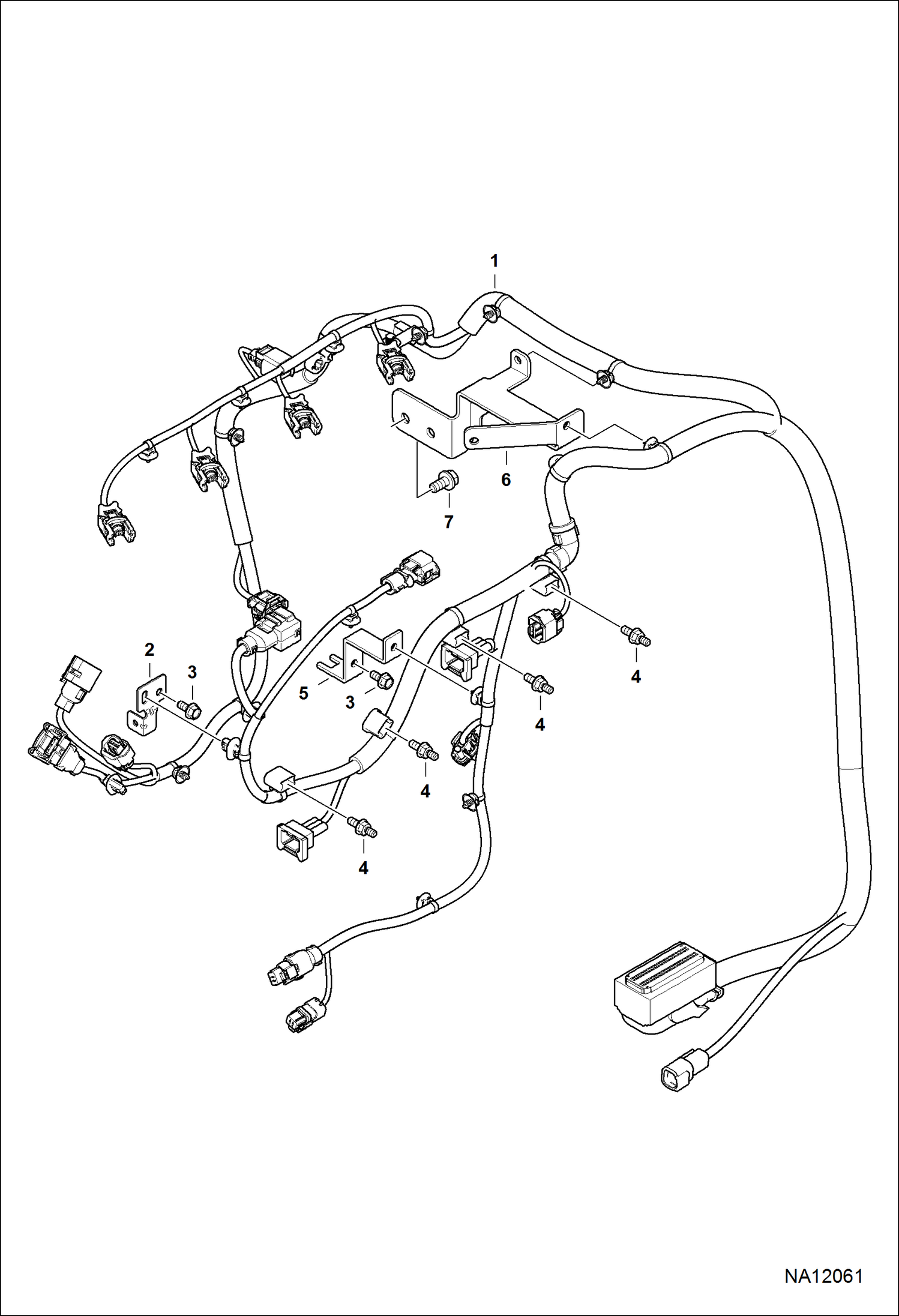 1

6

7

2

3

5

3

4

4

4

4

NA12061