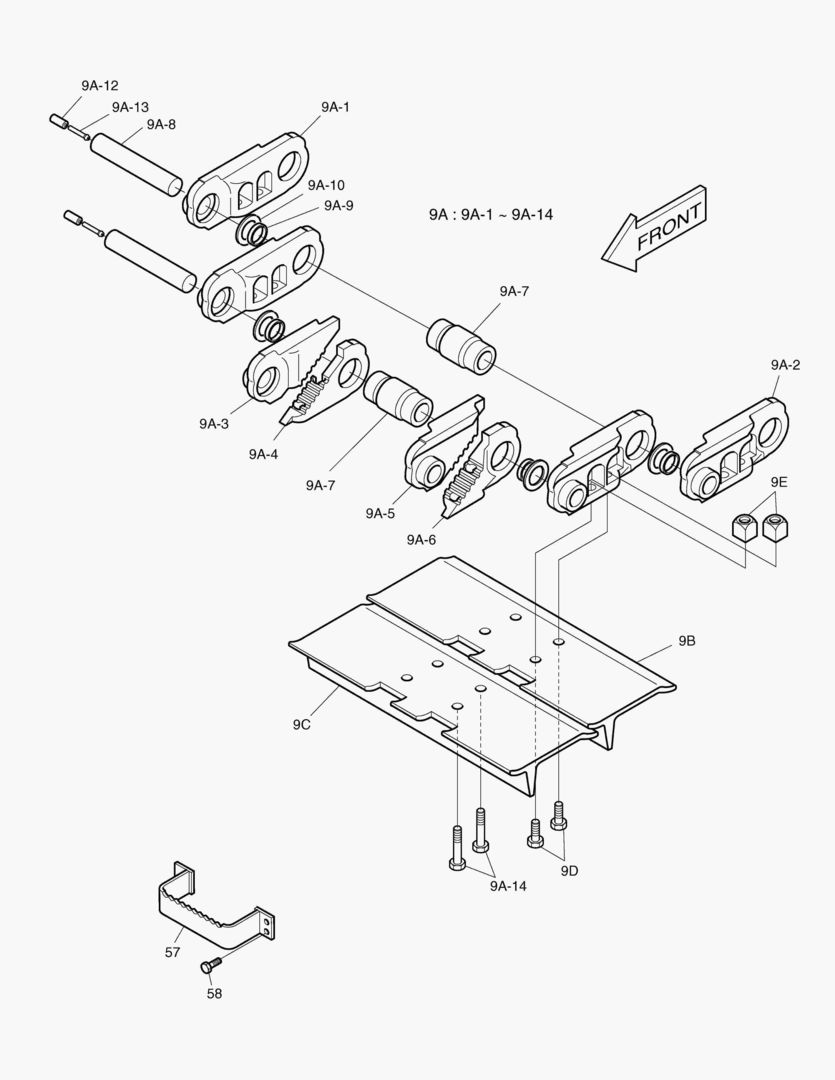 9A-12
9A-13
9A-8
9A-1
9A-10
9A-9
9A : 9A-1 ~ 9A-14
FRONT
9A-7
9A-2
9A-3
9A-4
9A-7
9A-5
9A-6
9E
9B
9C
9A-14
9D
57
58