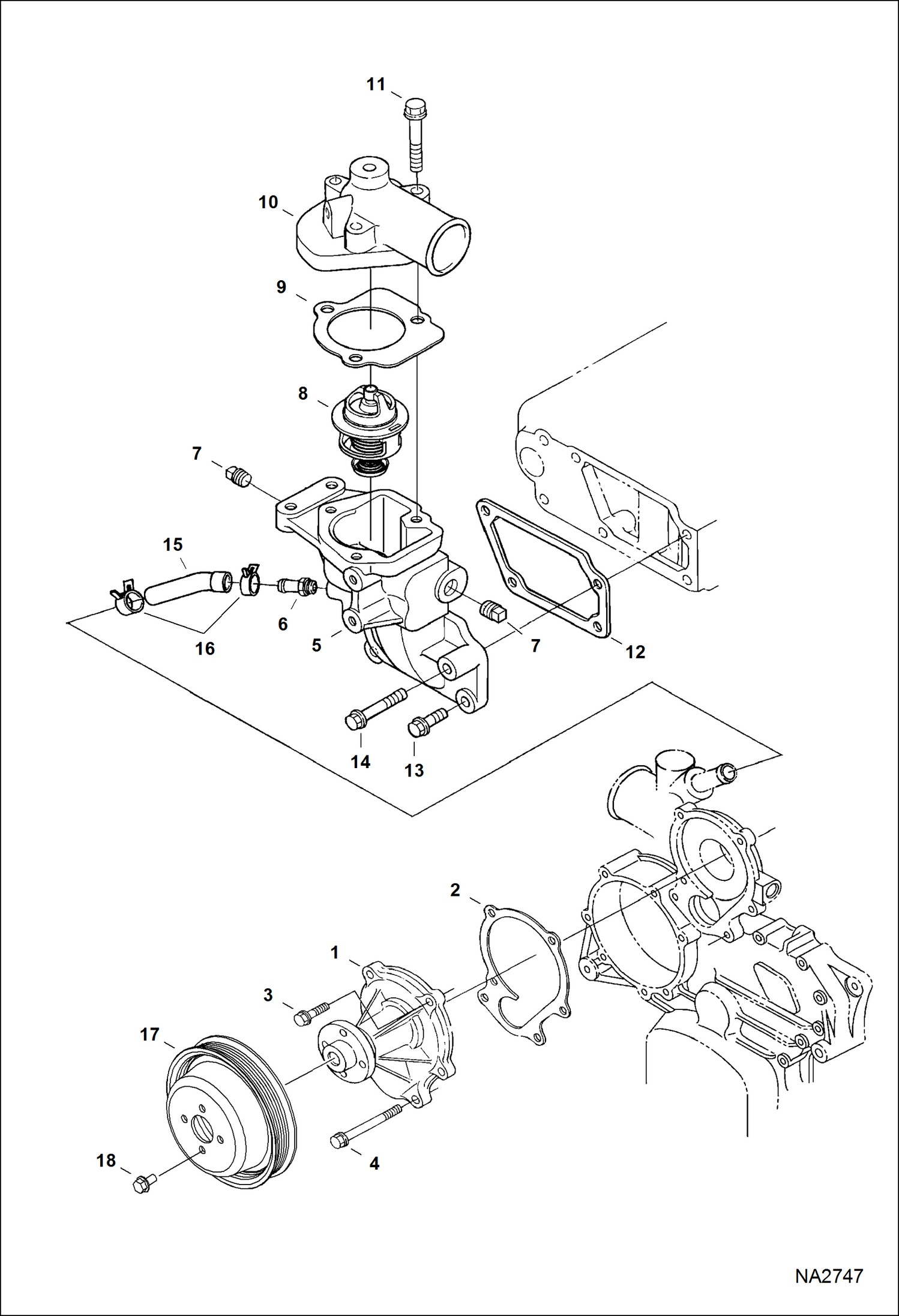 11
10
9
8
7
15
6
16
5
7
12
14
13
2
1
3
17
4
18
NA2747