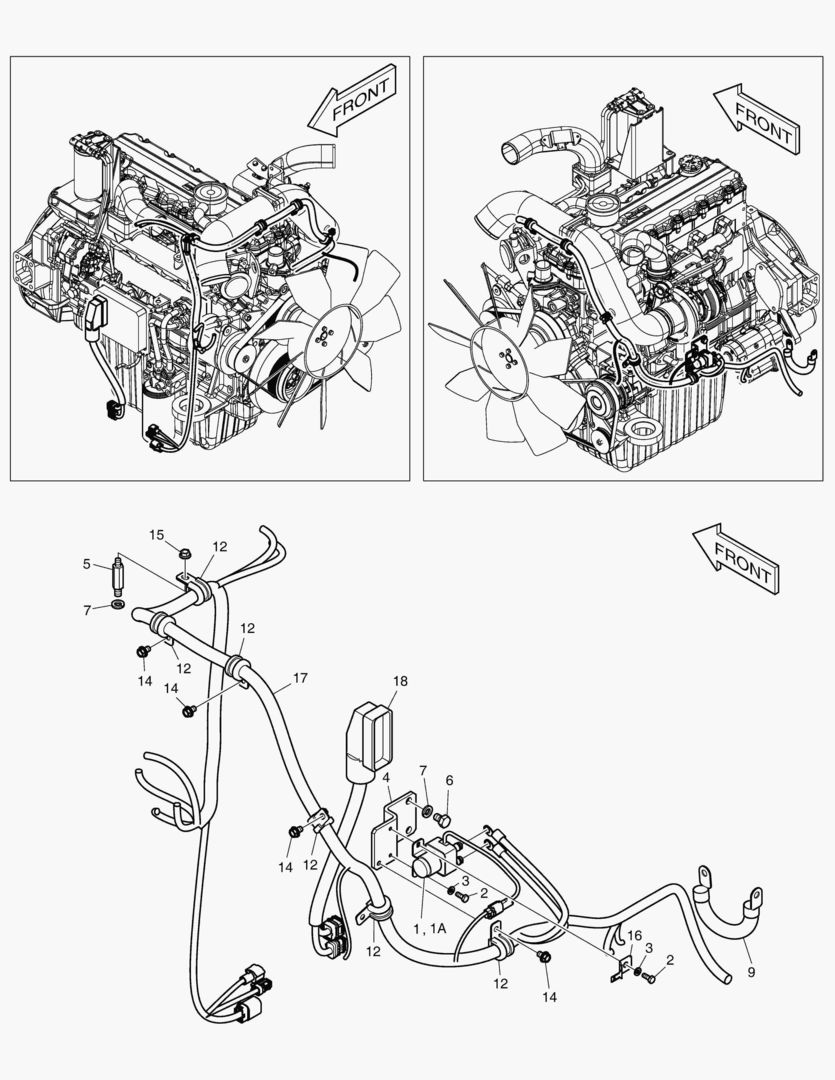 FRONT

FRONT

FRONT

15
12
5
7
12
12
14
14
17
18
4
7
6
14
12
3
2
1, 1A
12
12
14
16
3
2
9