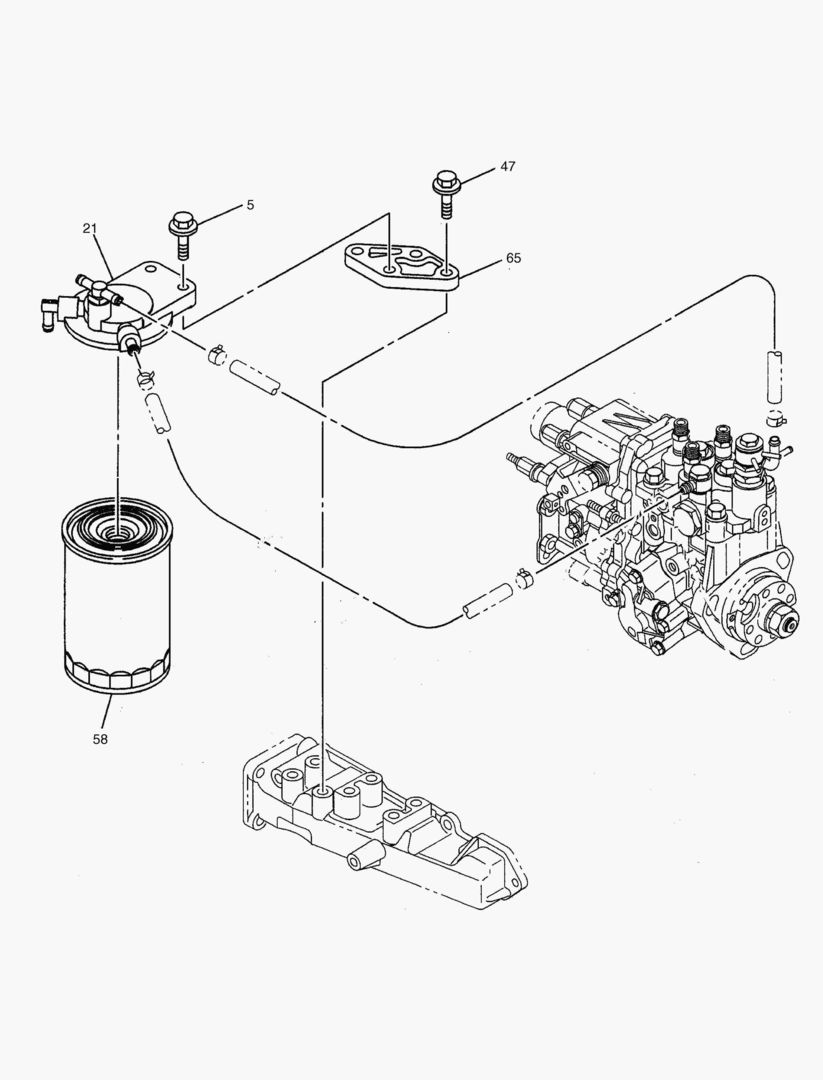 47
5
21
65
58