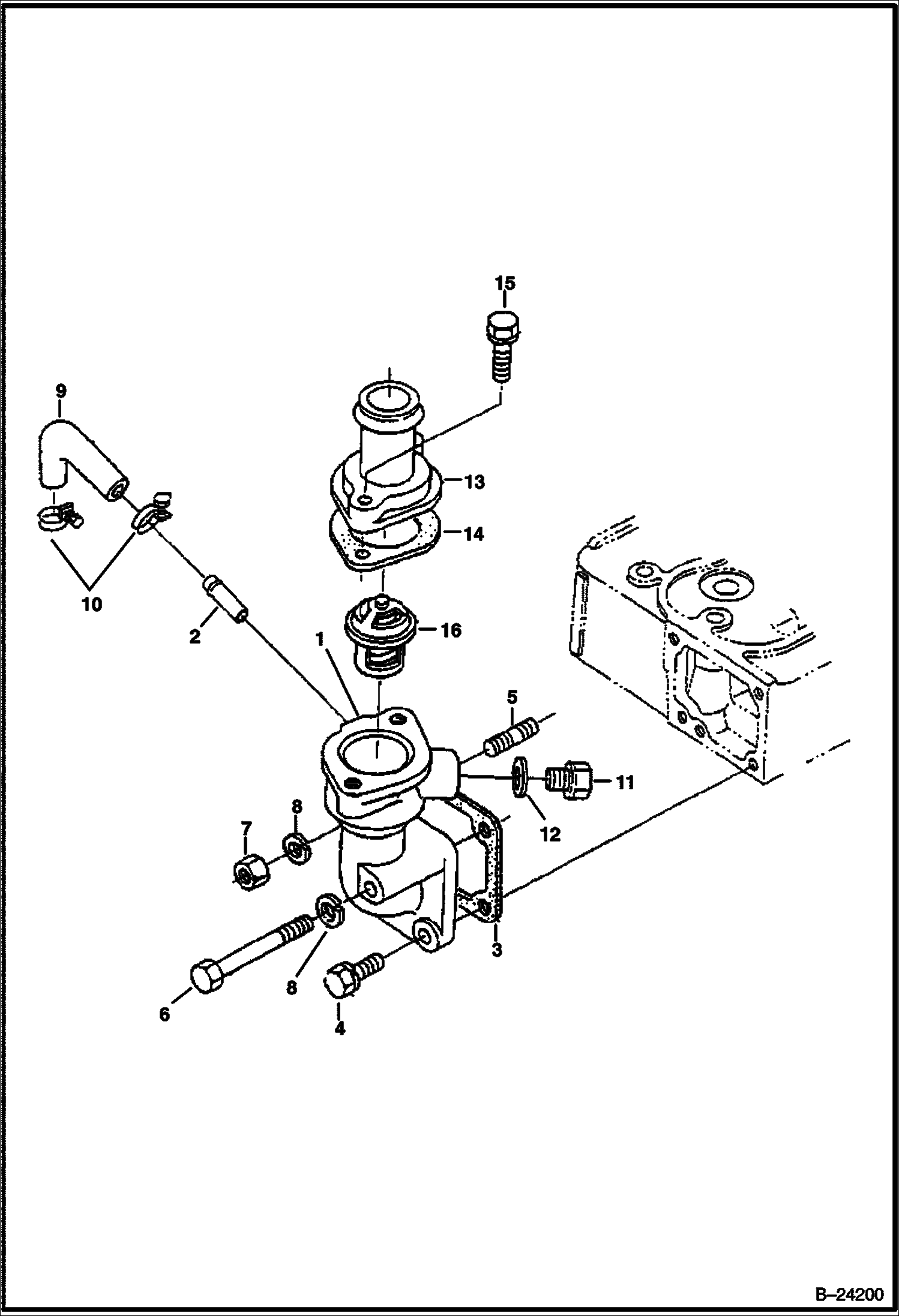 15
9
13
14
10
2
16
1
5
11
12
8
7
3
8
6
4
B–24200