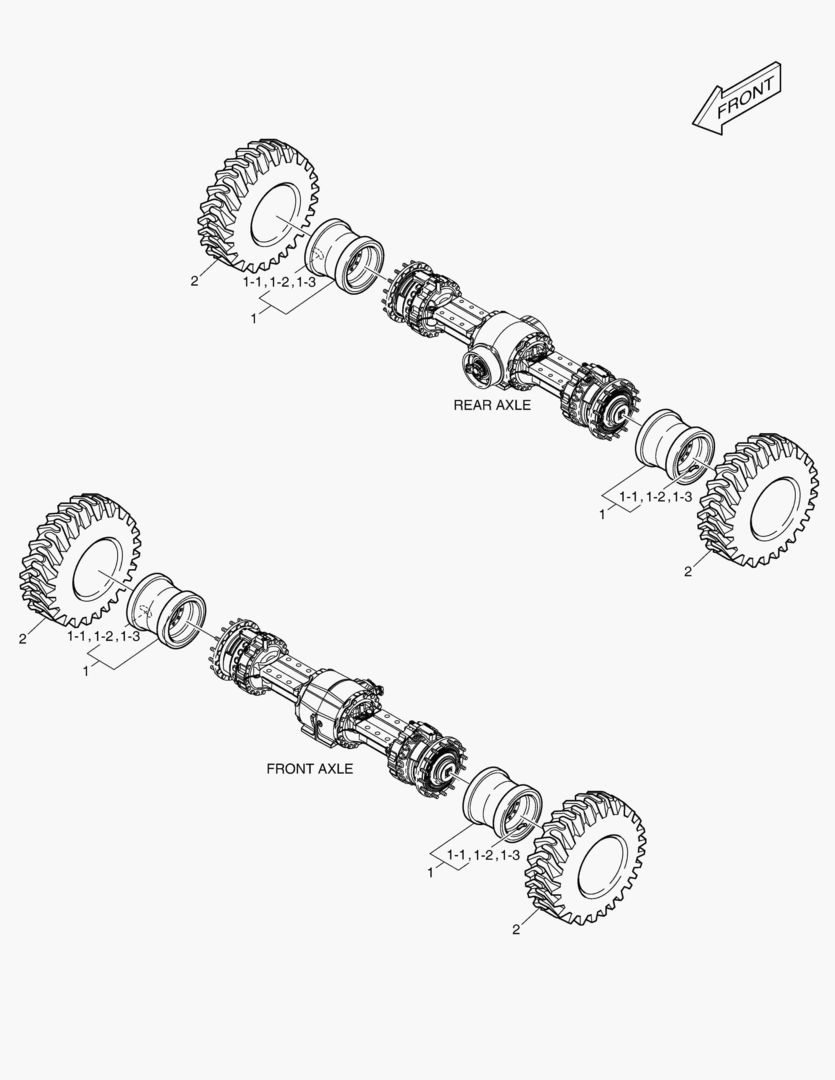 FRONT

2
1-1, 1-2, 1-3
1

REAR AXLE

1-1, 1-2, 1-3
1
2

2
1-1, 1-2, 1-3
1

FRONT AXLE

1-1, 1-2, 1-3
1
2