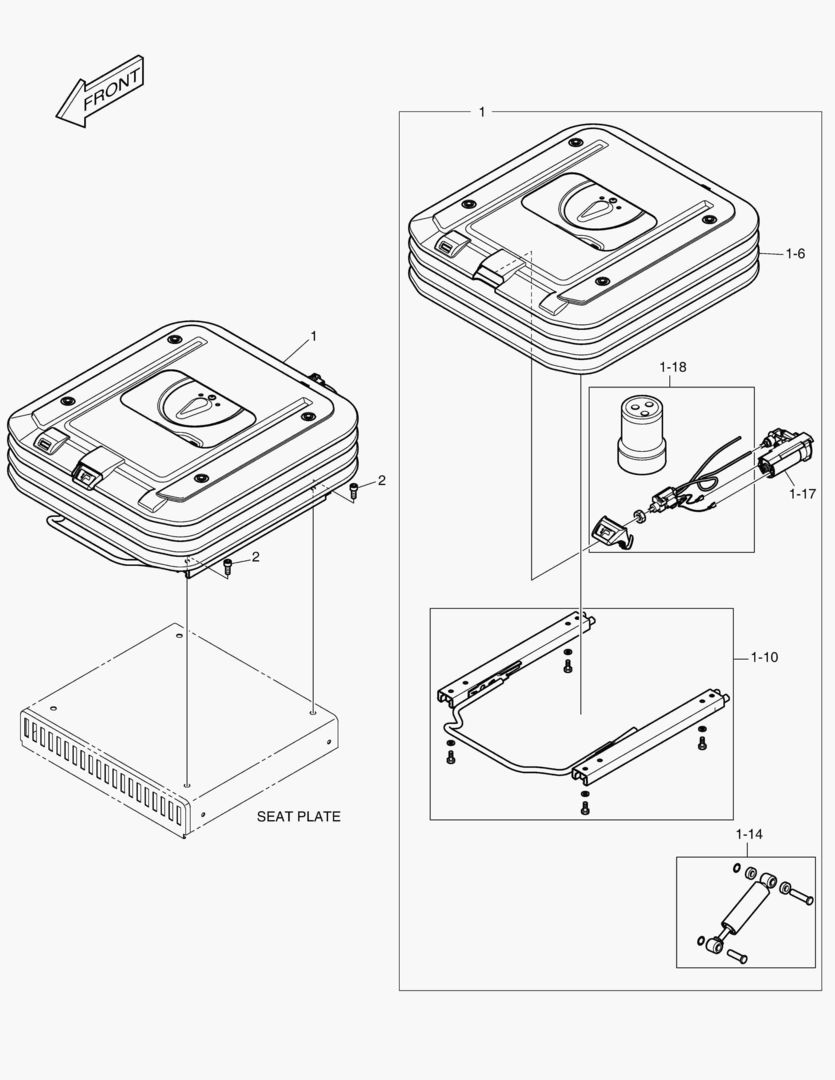 FRONT

1

1-6

1

1-18

2

1-17

2

1-10

SEAT PLATE

1-14