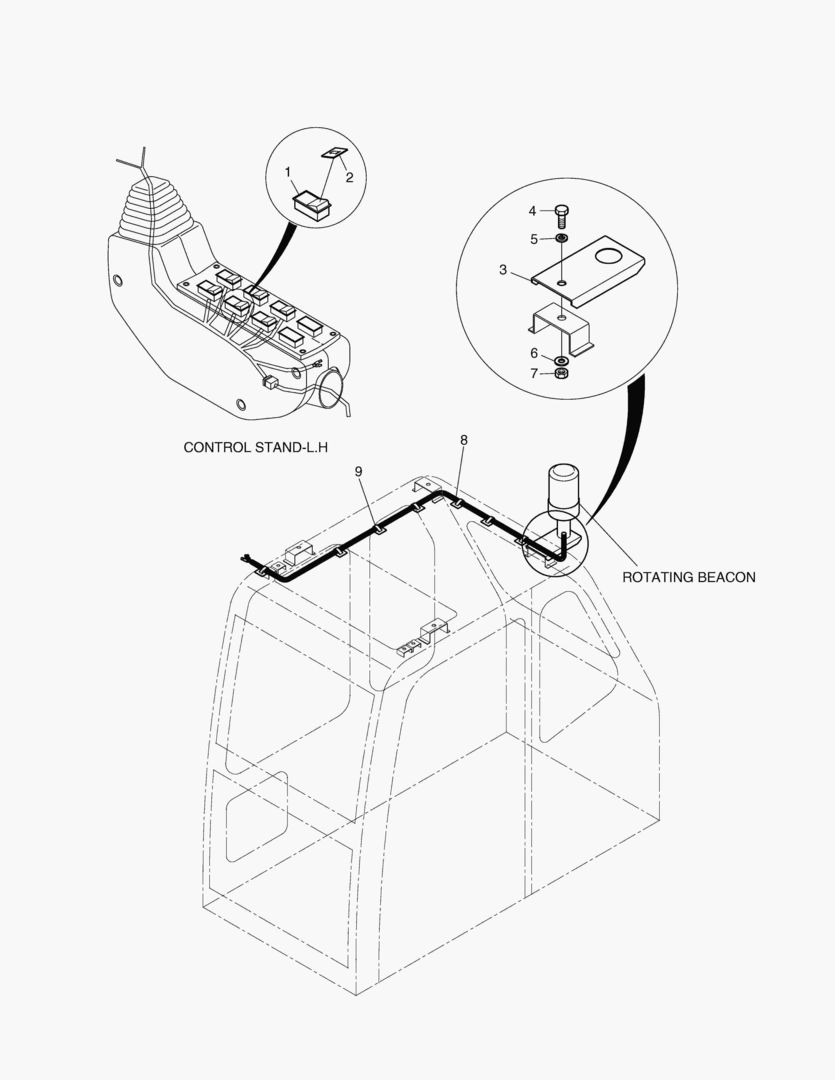 1
2
4
5
3
6
7
CONTROL STAND-L.H
8
9
ROTATING BEACON