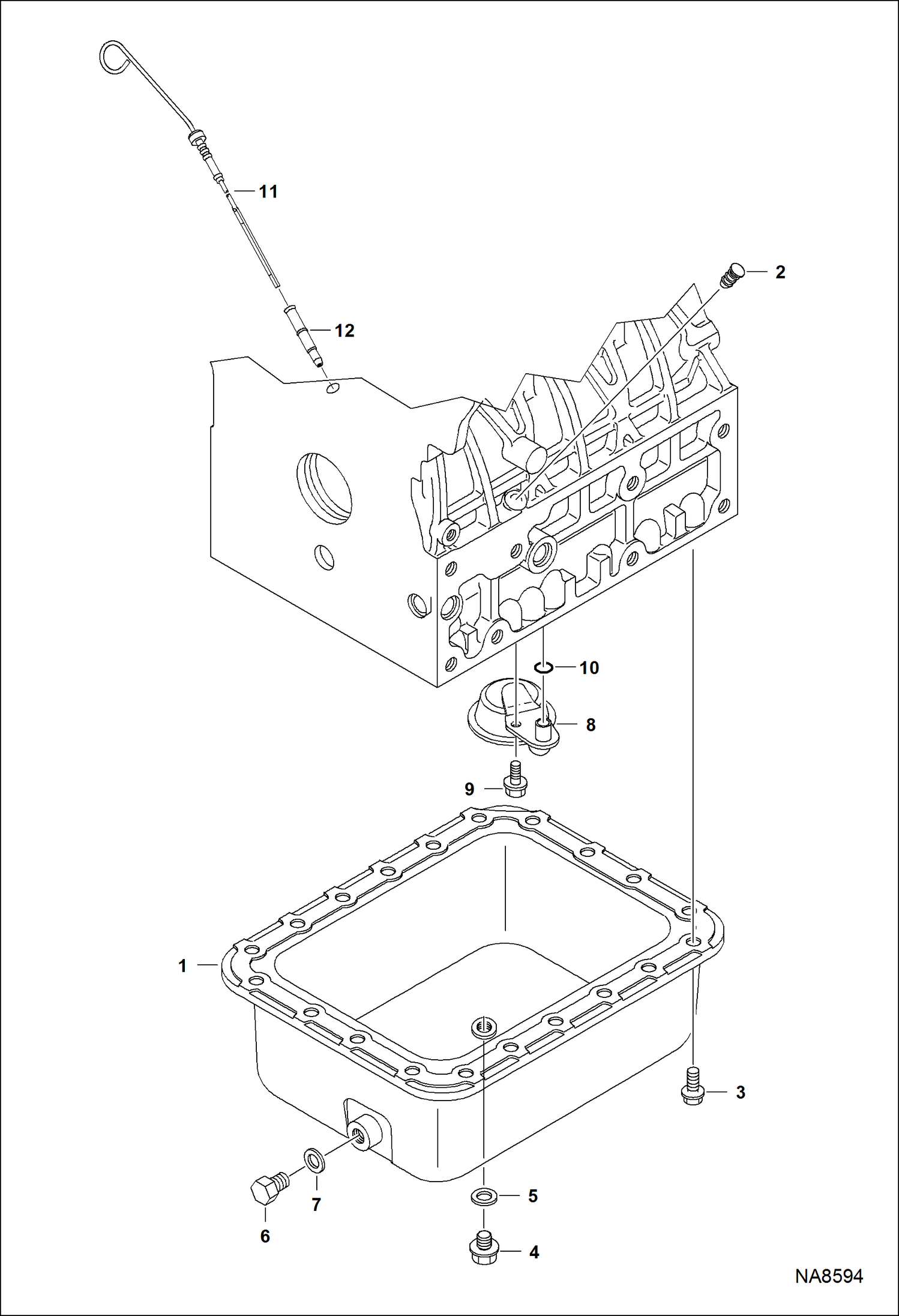 11

2

12

10

8

9

1

3

7

5

6

4

NA8594