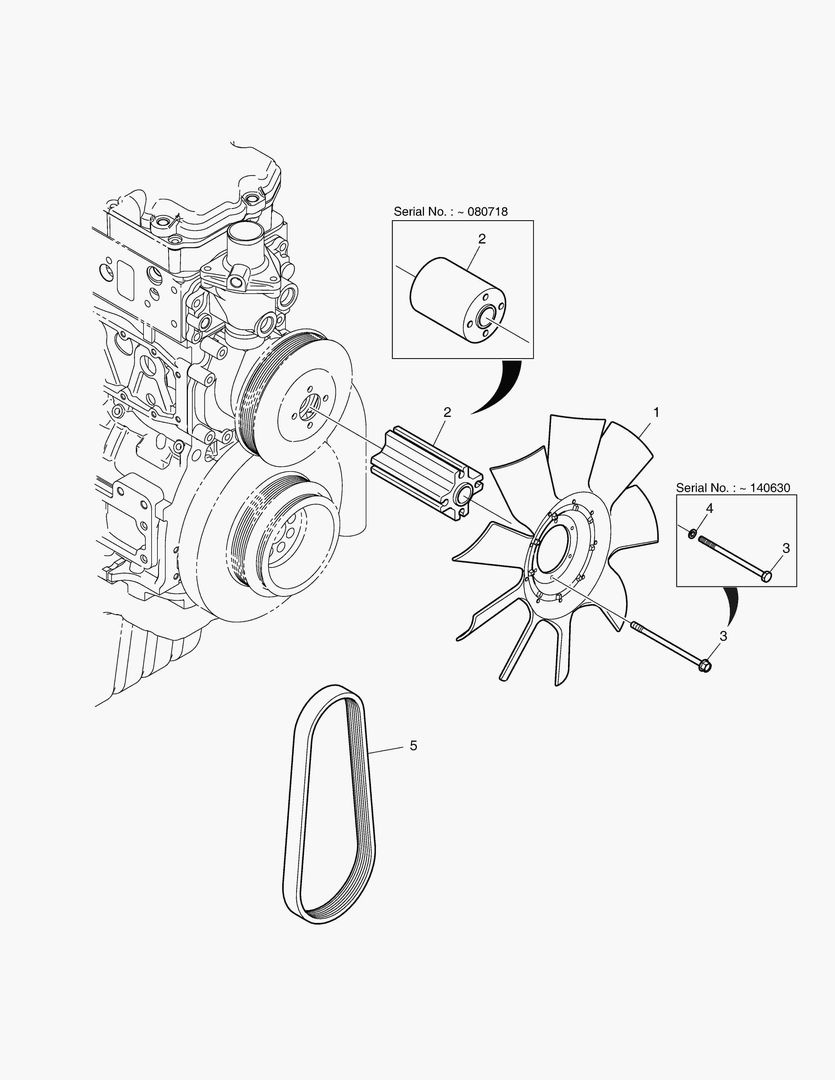 Serial No. : ~ 080718

2

2

1

Serial No. : ~ 140630

4

3

3

5