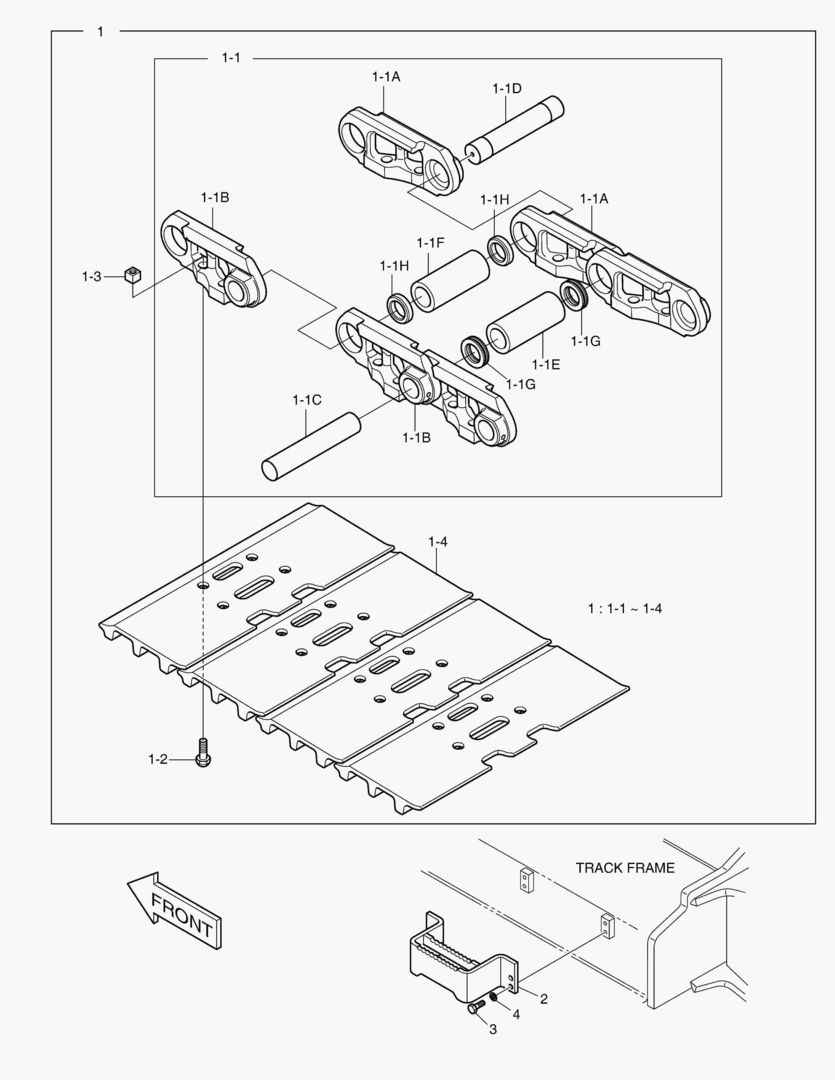 1

1-1

1-1A

1-1D

1-1B

1-1H

1-1A

1-3

1-1F

1-1H

1-1G

1-1E

1-1G

1-1C

1-1B

1-4

1 : 1-1 ~ 1-4

1-2

TRACK FRAME

FRONT

2

4

3