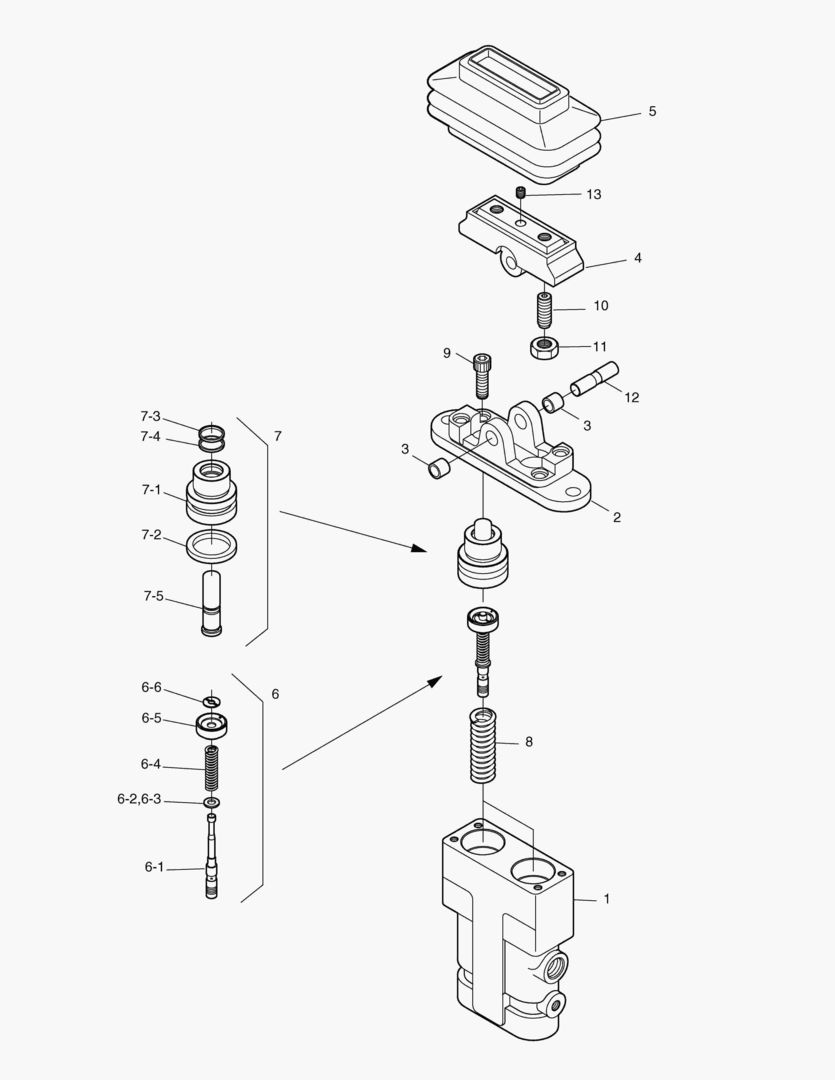 5
13
4
10
11
9
12
3
3
2
7-3
7-4
7
7-1
7-2
7-5
6-6
6
6-5
6-4
6-2,6-3
6-1
8
1