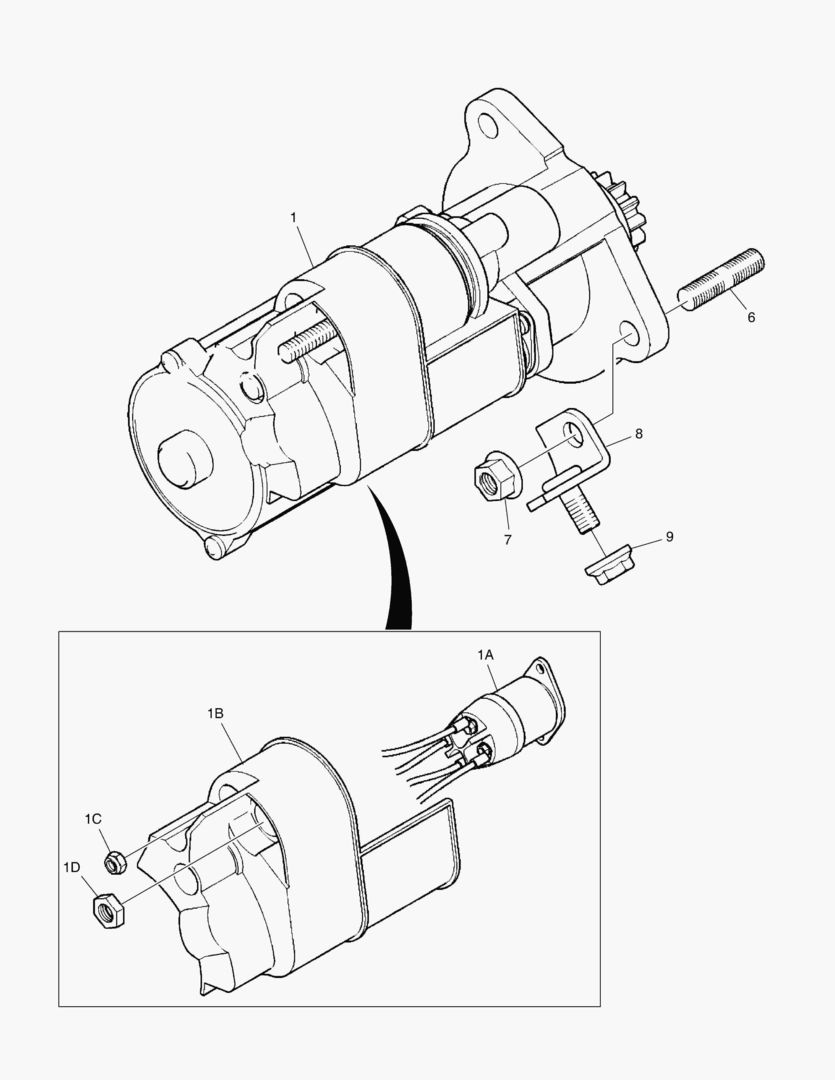 1
6
8
7
9
1A
1B
1C
1D