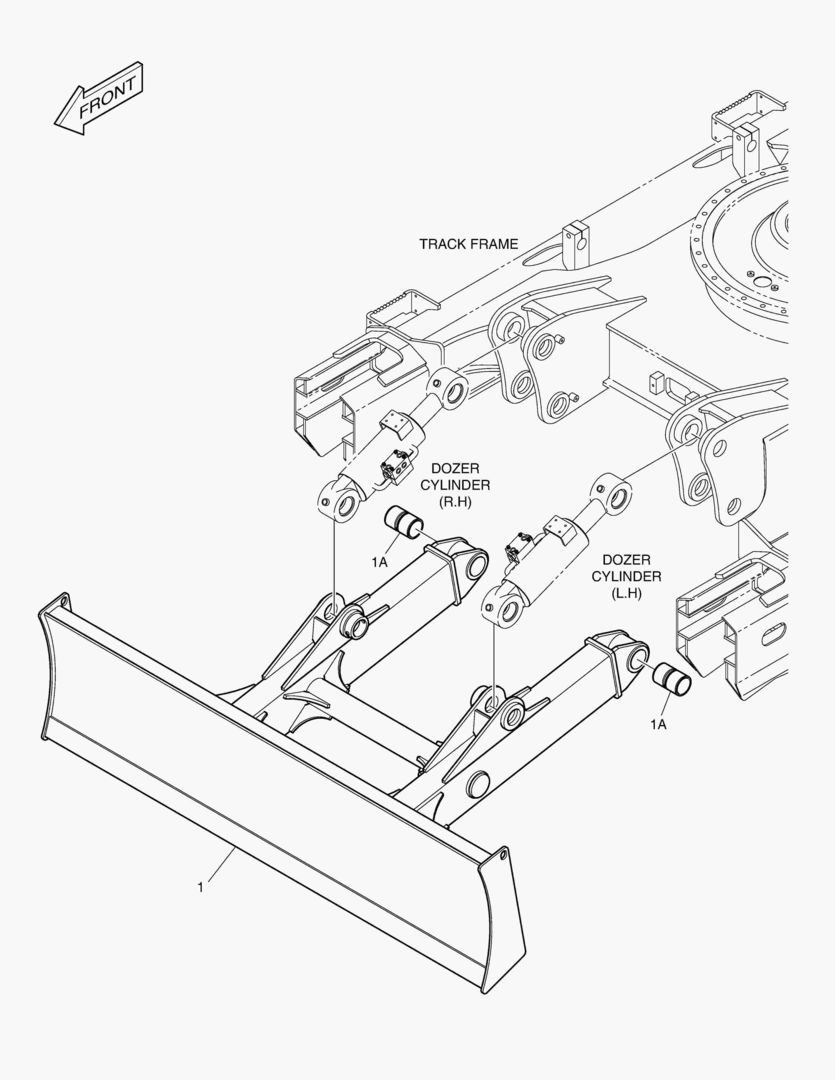 FRONT

TRACK FRAME

DOZER CYLINDER (R.H)

1A

DOZER CYLINDER (L.H)

1A

1