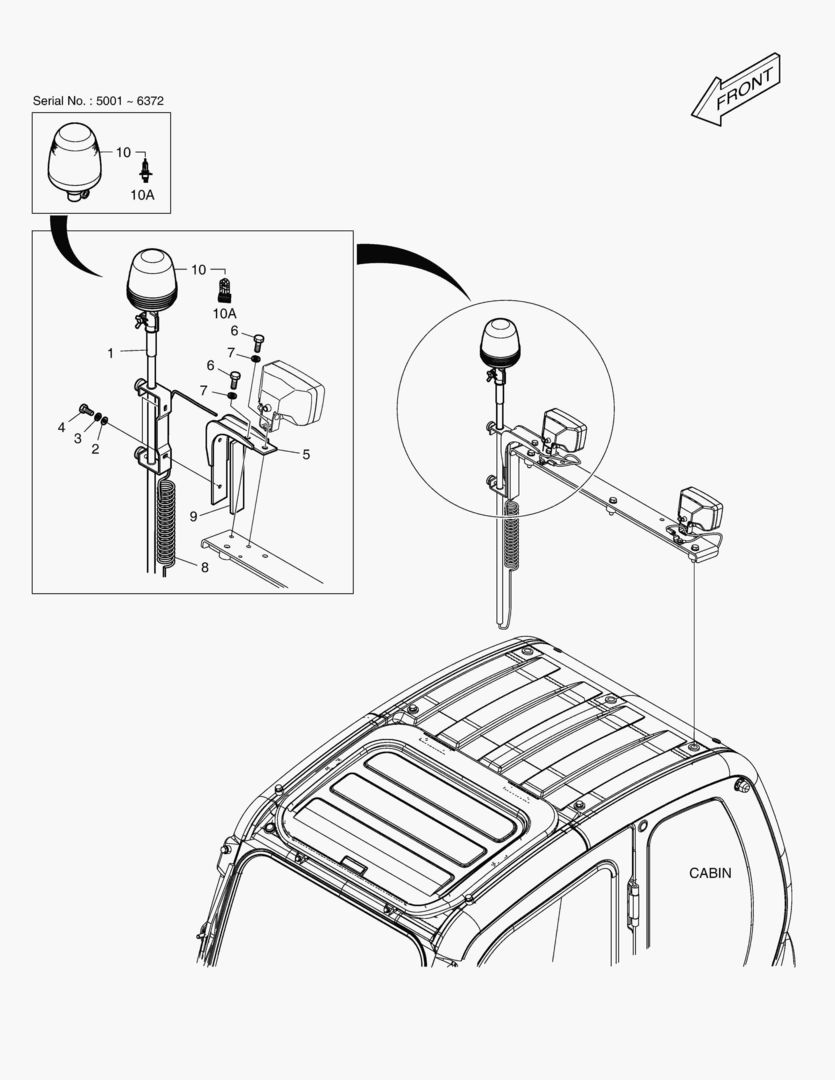 Serial No. : 5001 ~ 6372

FRONT

10

10A

10

10A

6

7

6

7

1

4

3

2

5

9

8

CABIN