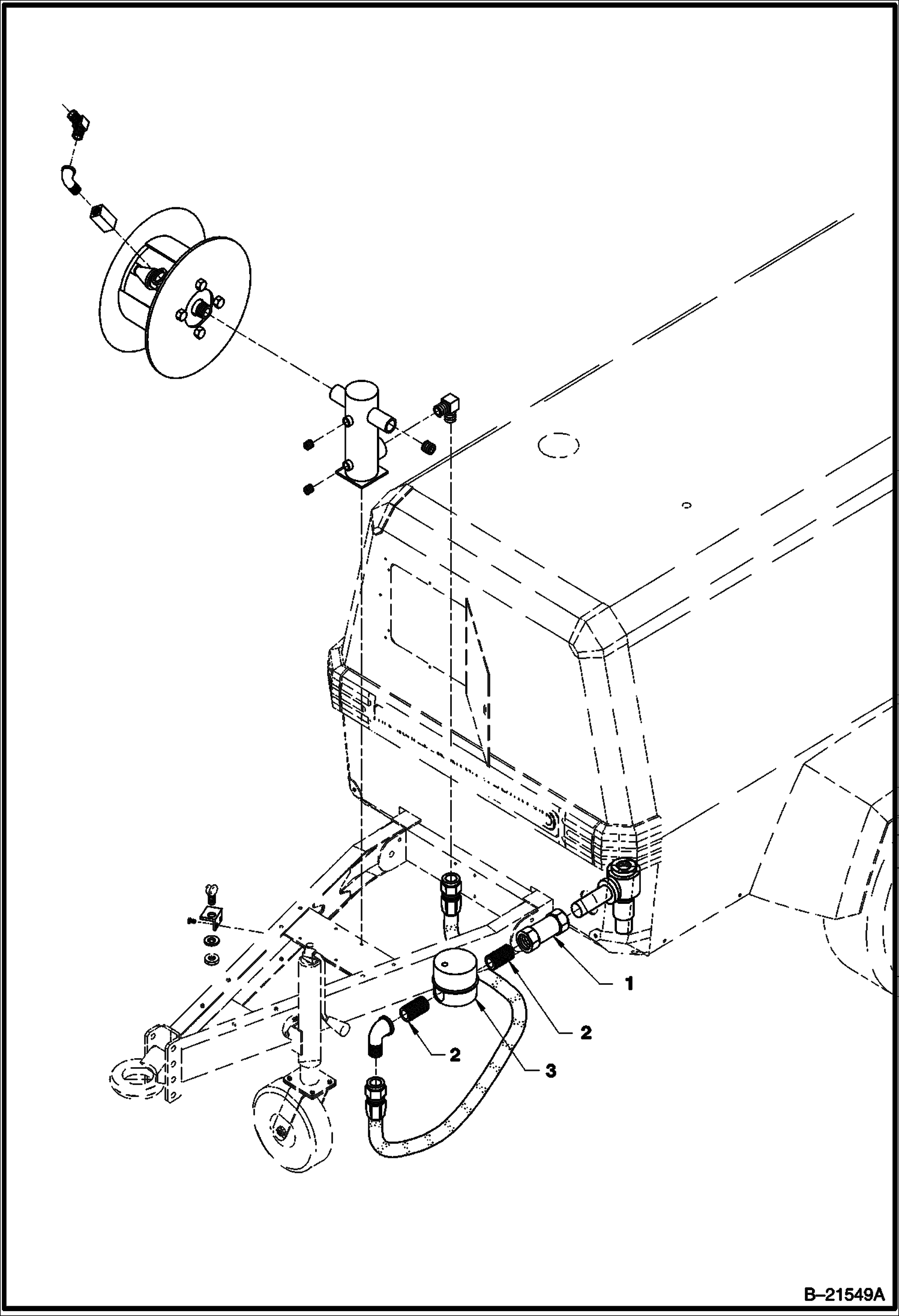 1
2
2
3
B–21549A