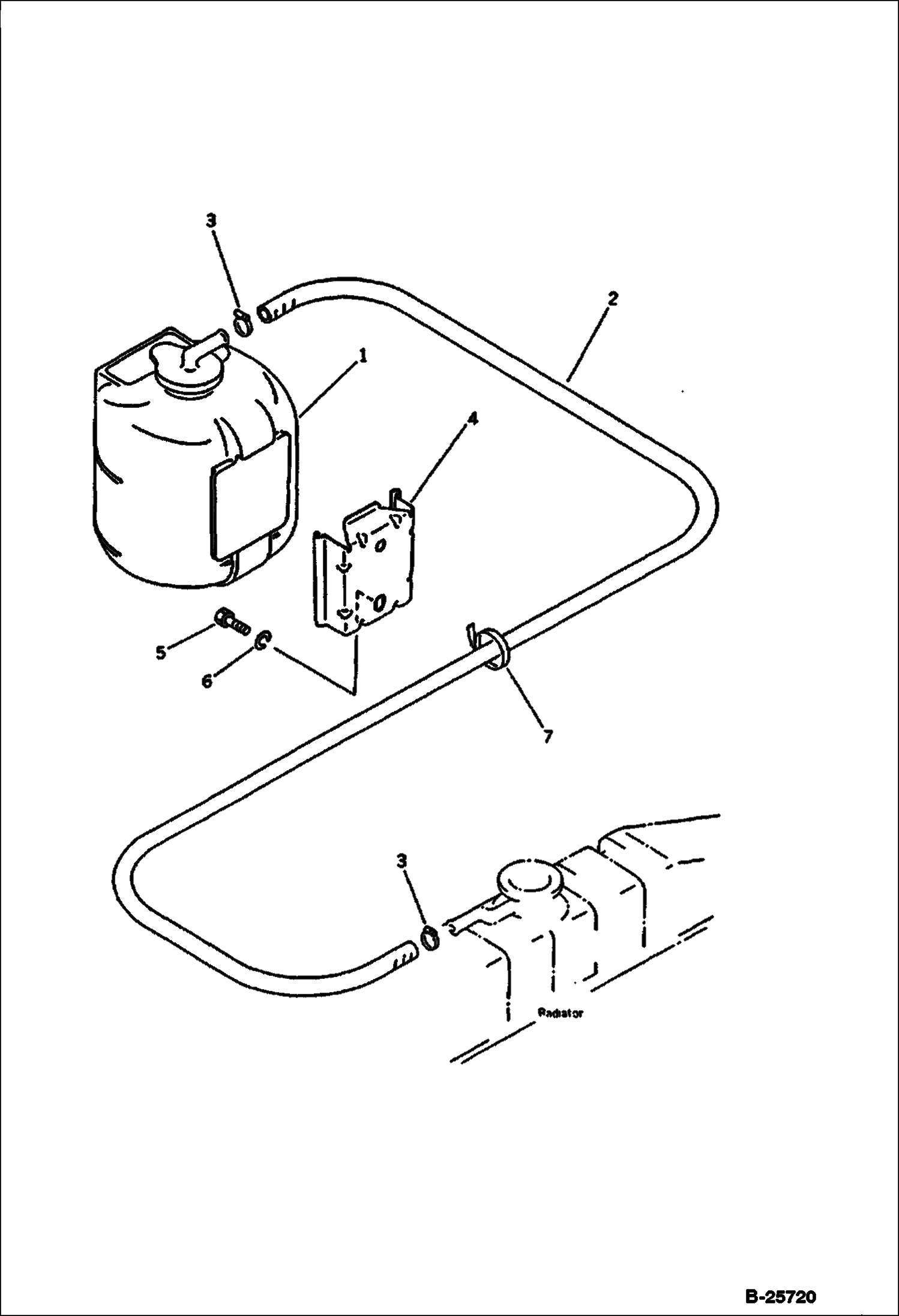 3

2

1

4

5

6

7

3

Radiator

B-25720