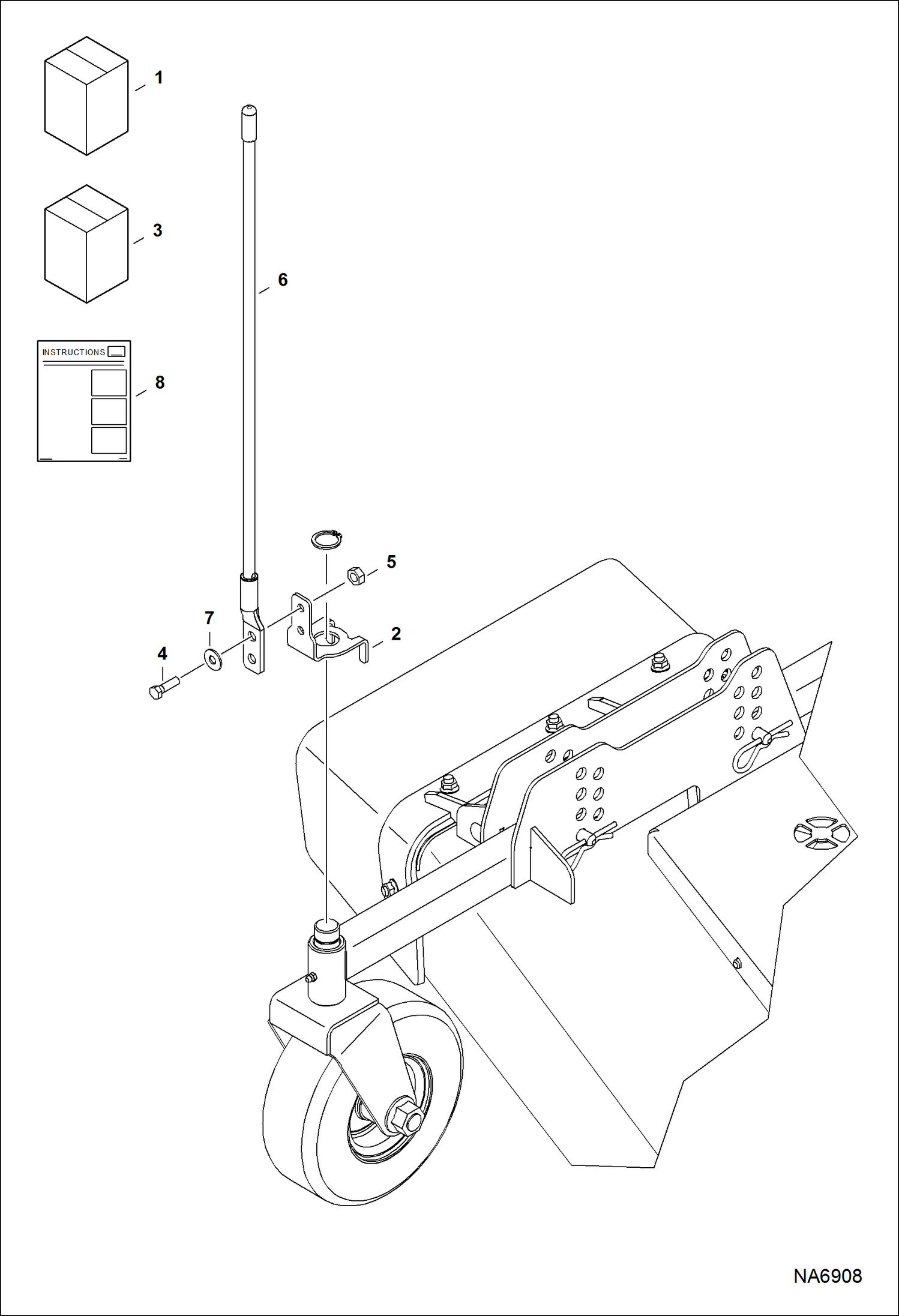 1

3

6

INSTRUCTIONS

8

5

7

2

4

NA6908