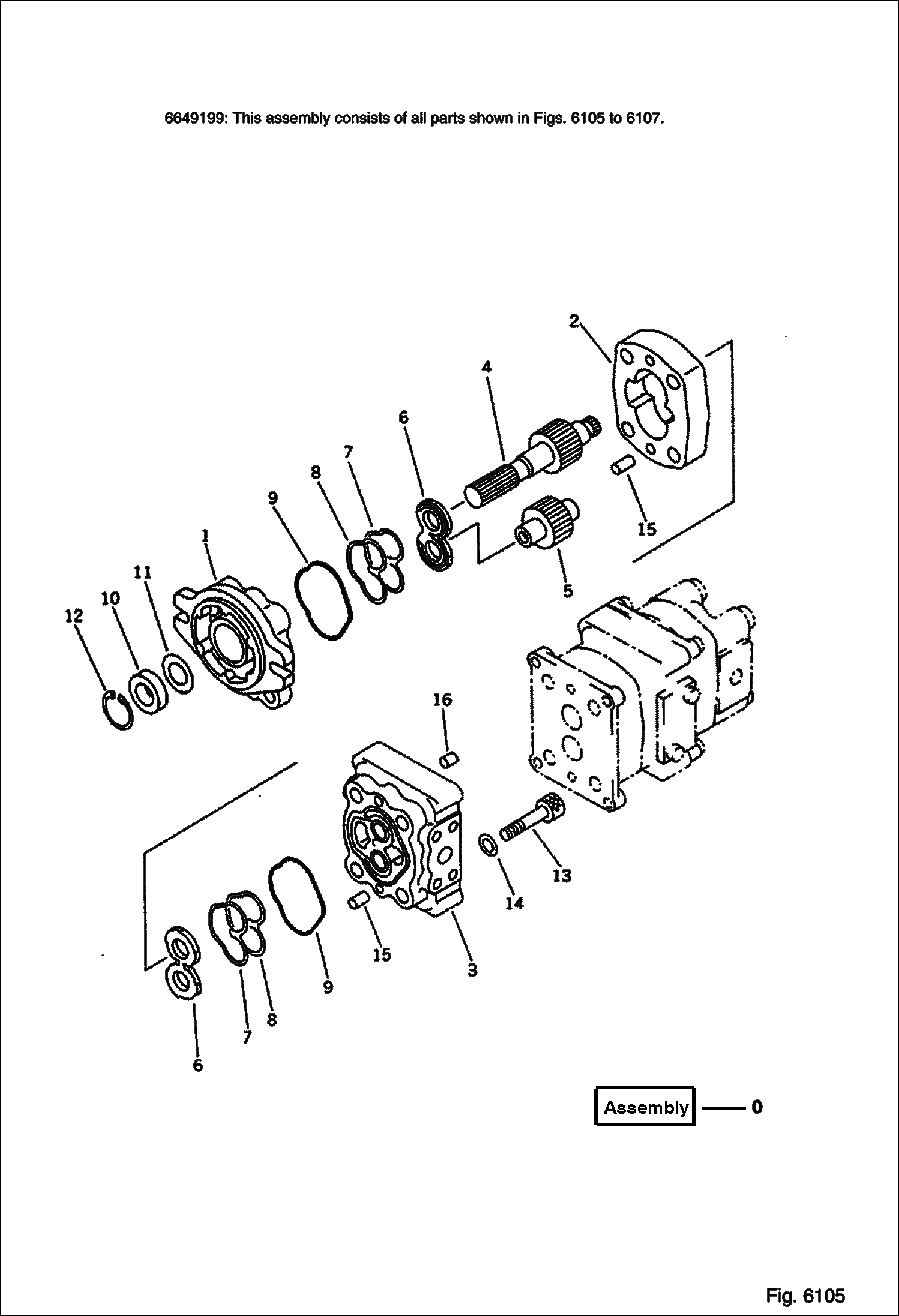 6649199: This assembly consists of all parts shown in Figs. 6105 to 6107.

2
4
6
7
8
9
1
11
10
12
15
5
16
13
14
15
3
9
8
7
6

Assembly — 0

Fig. 6105