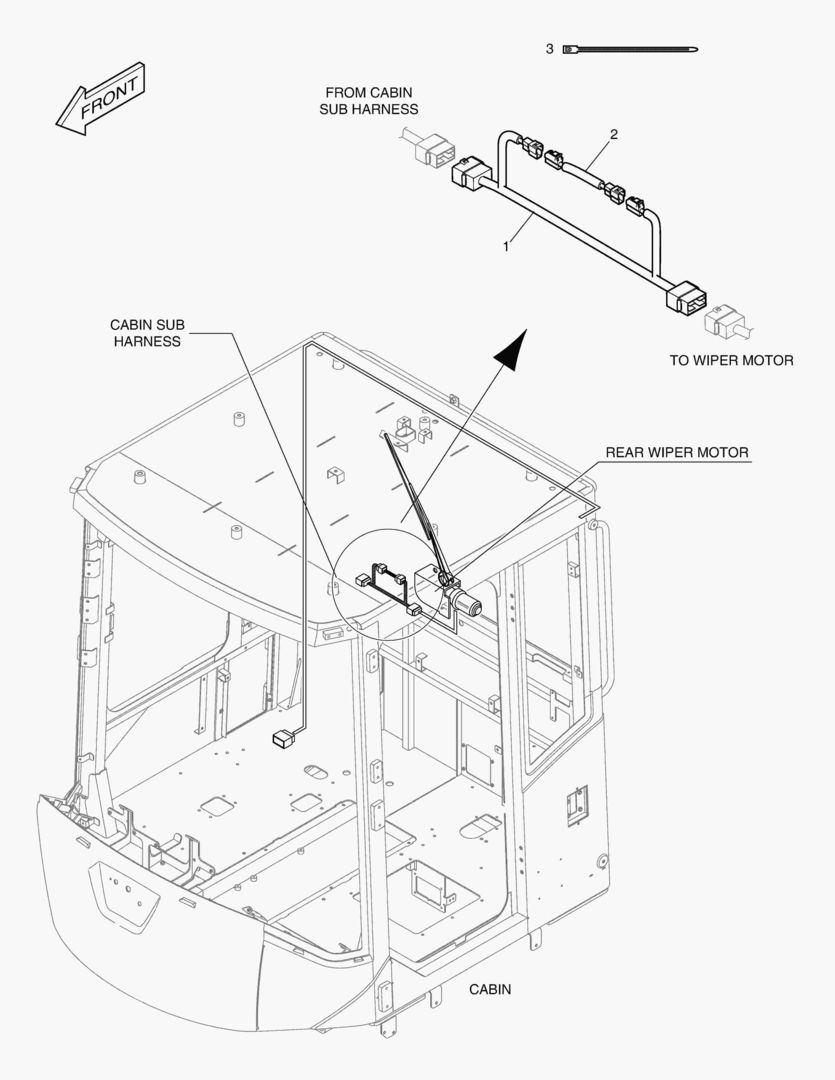 3

FRONT

FROM CABIN SUB HARNESS

2

1

TO WIPER MOTOR

CABIN SUB HARNESS

REAR WIPER MOTOR

CABIN