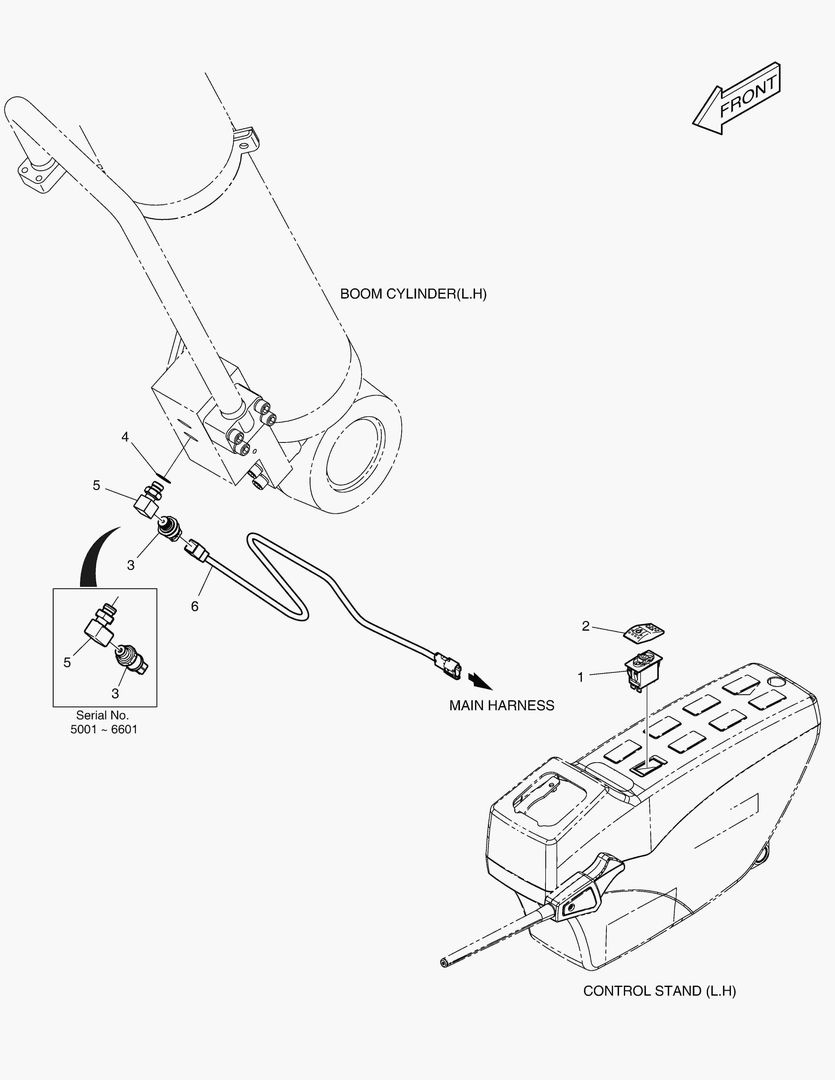 FRONT

BOOM CYLINDER(L.H)

4

5

3

6

5

3

Serial No.
5001 ~ 6601

2

1

MAIN HARNESS

CONTROL STAND (L.H)