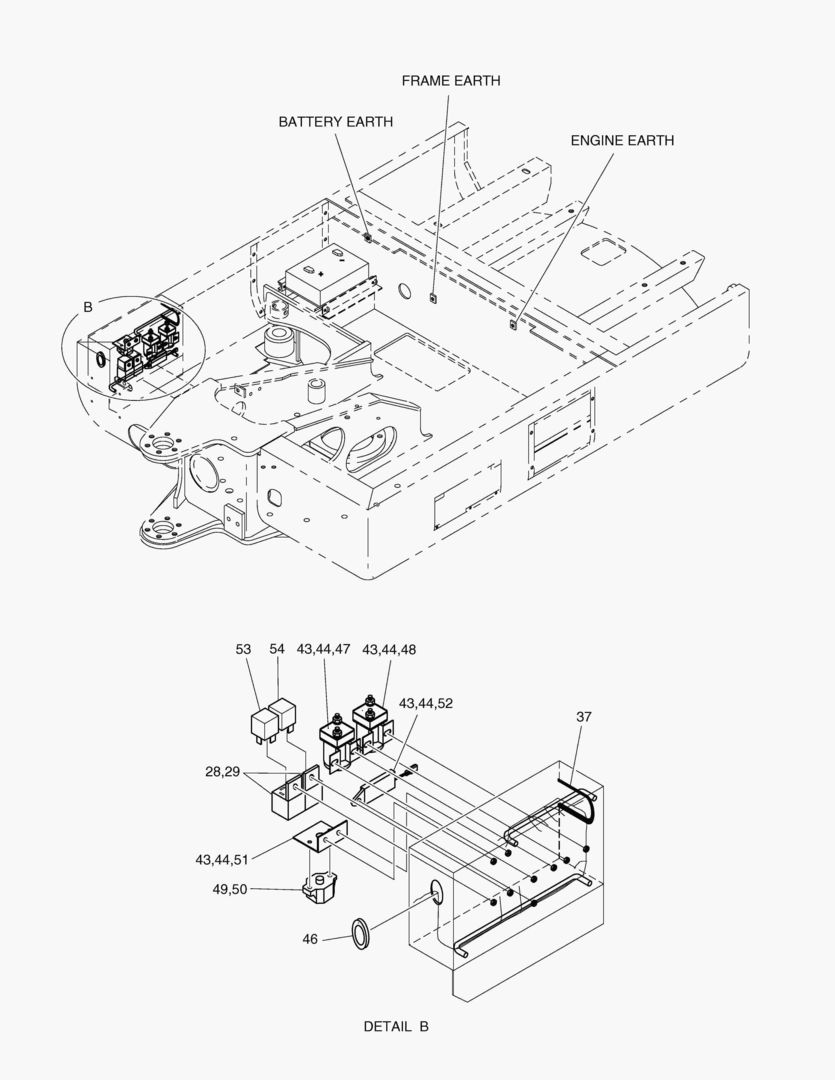 FRAME EARTH

BATTERY EARTH

ENGINE EARTH

B

53

54

43,44,47

43,44,48

43,44,52

37

28,29

43,44,51

49,50

46

DETAIL B