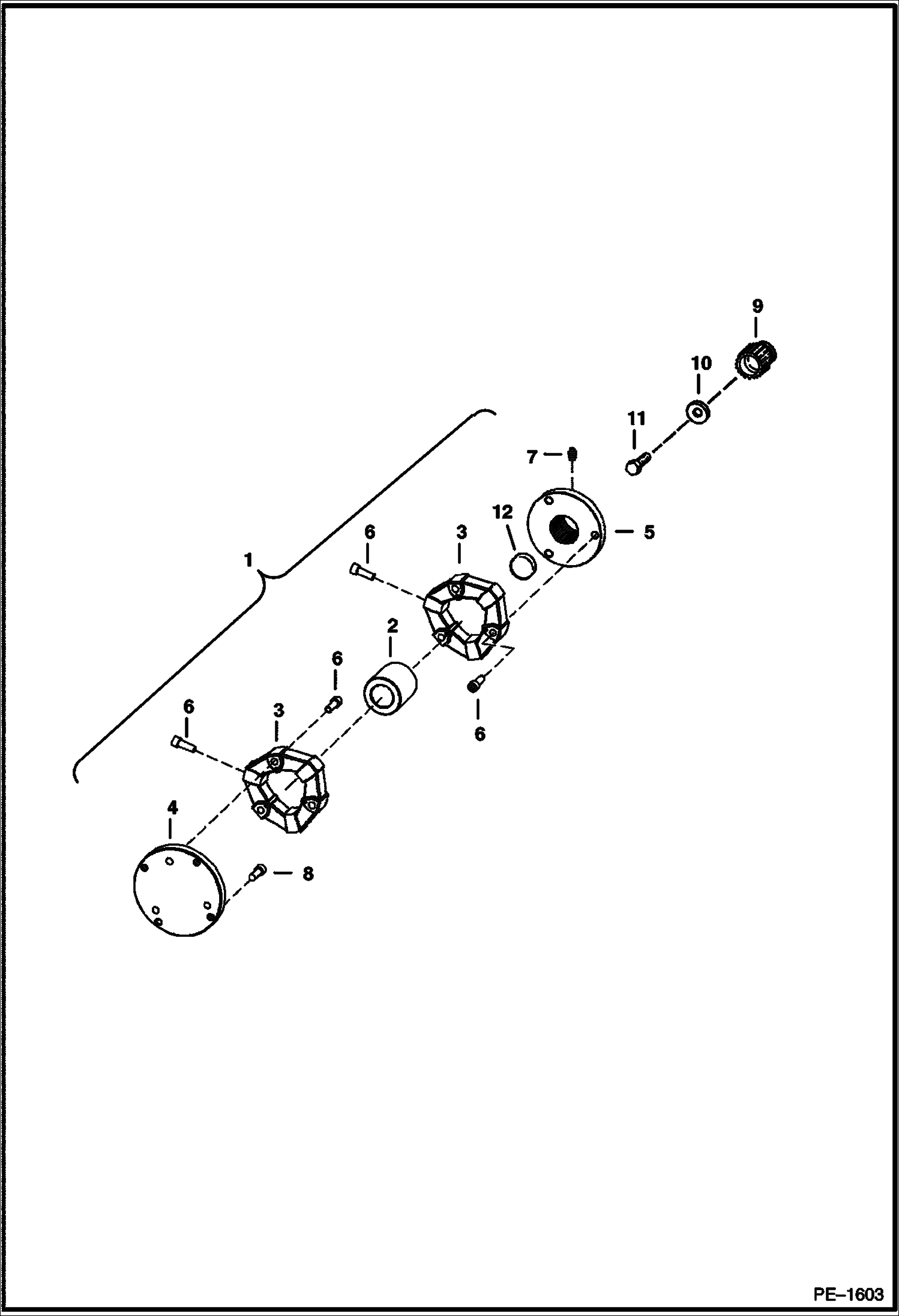 9

10

11

7

12

5

6

3

1

2

6

6

6

3

4

8

PE–1603