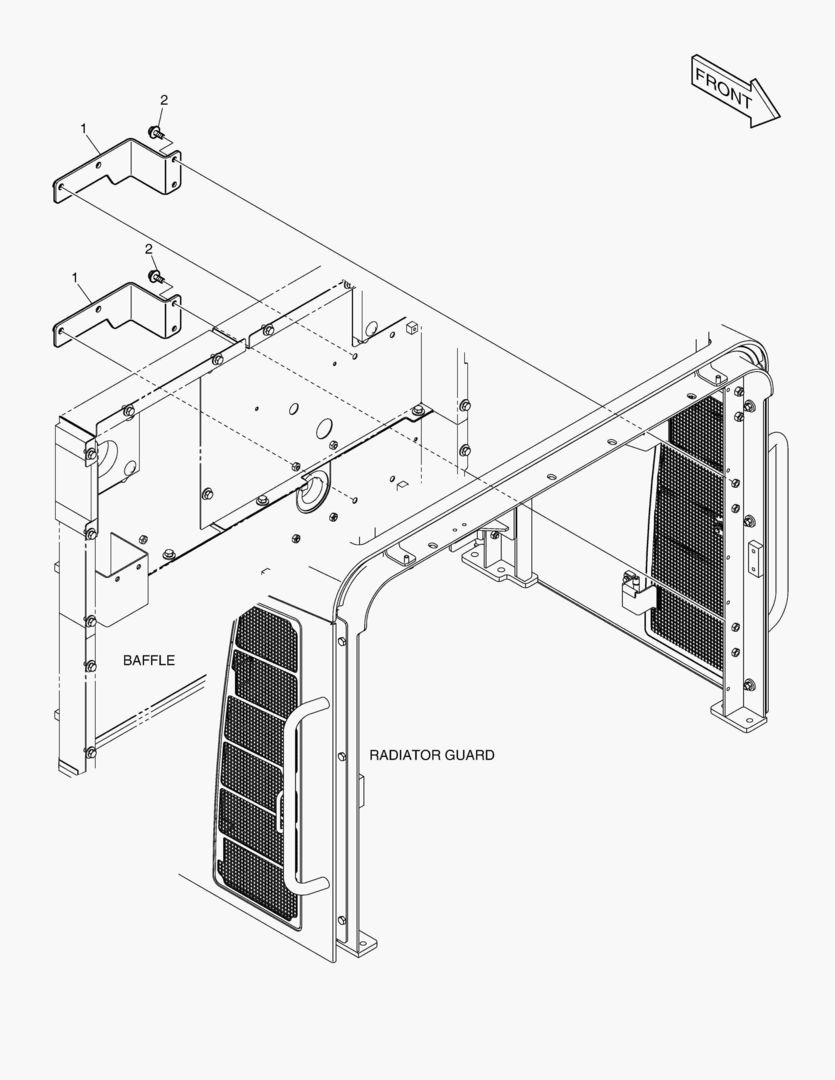 FRONT

2

1

2

1

BAFFLE

RADIATOR GUARD