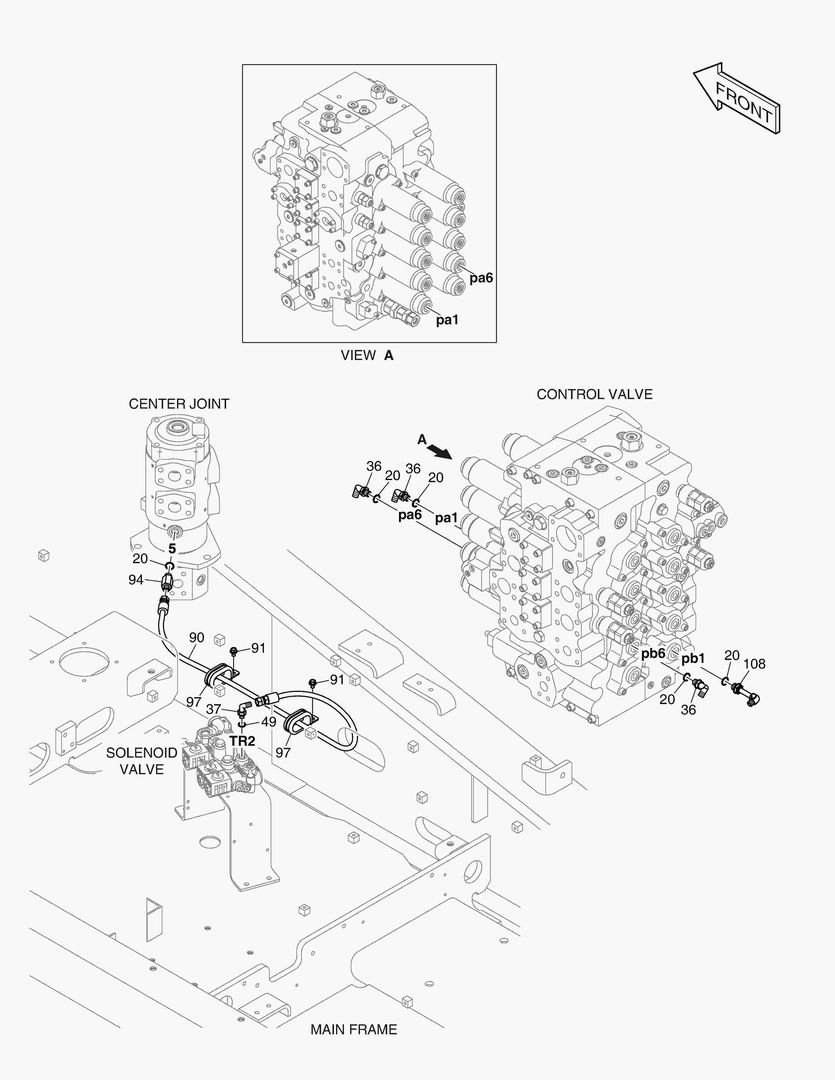 FRONT

pa6

pa1

VIEW A

CENTER JOINT

CONTROL VALVE

A

36
20
36
20
pa6
pa1

5
20
94

90
91
91
97
37
49
TR2
97

SOLENOID VALVE

pb6
pb1
20
108
20
36

MAIN FRAME