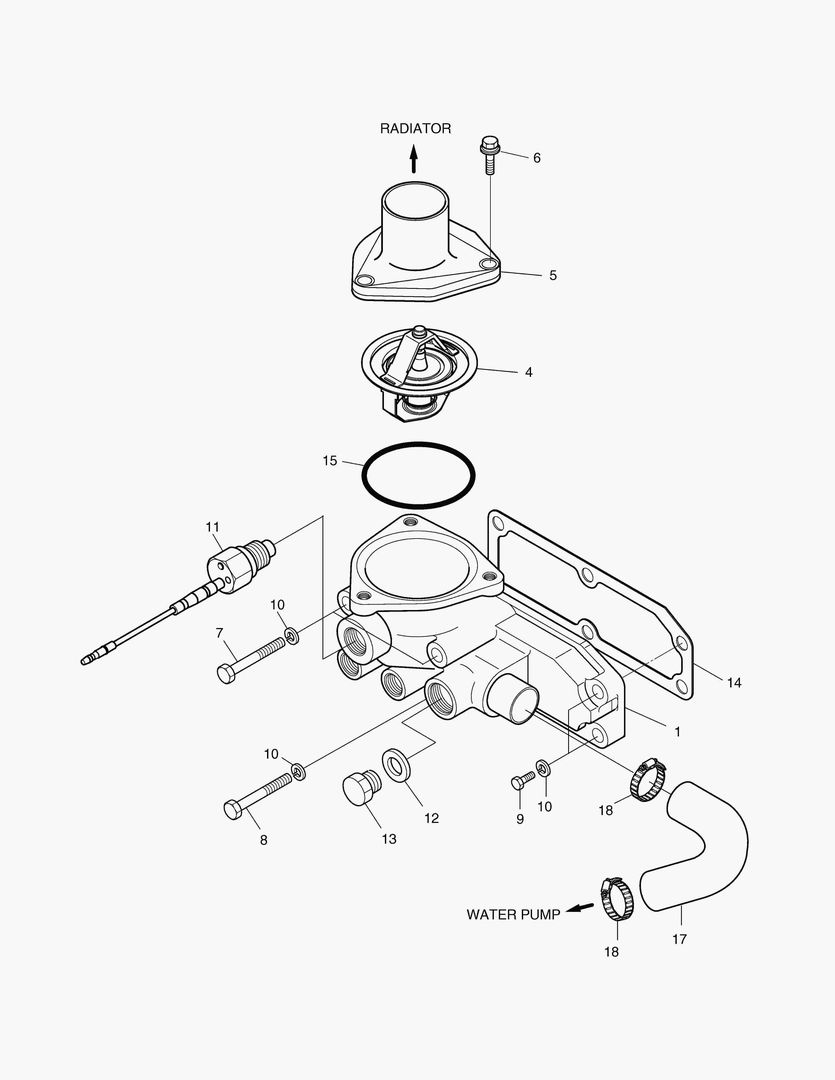 RADIATOR

6

5

4

15

11

10

7

14

1

10

8

13

12

9

10

18

WATER PUMP

18

17