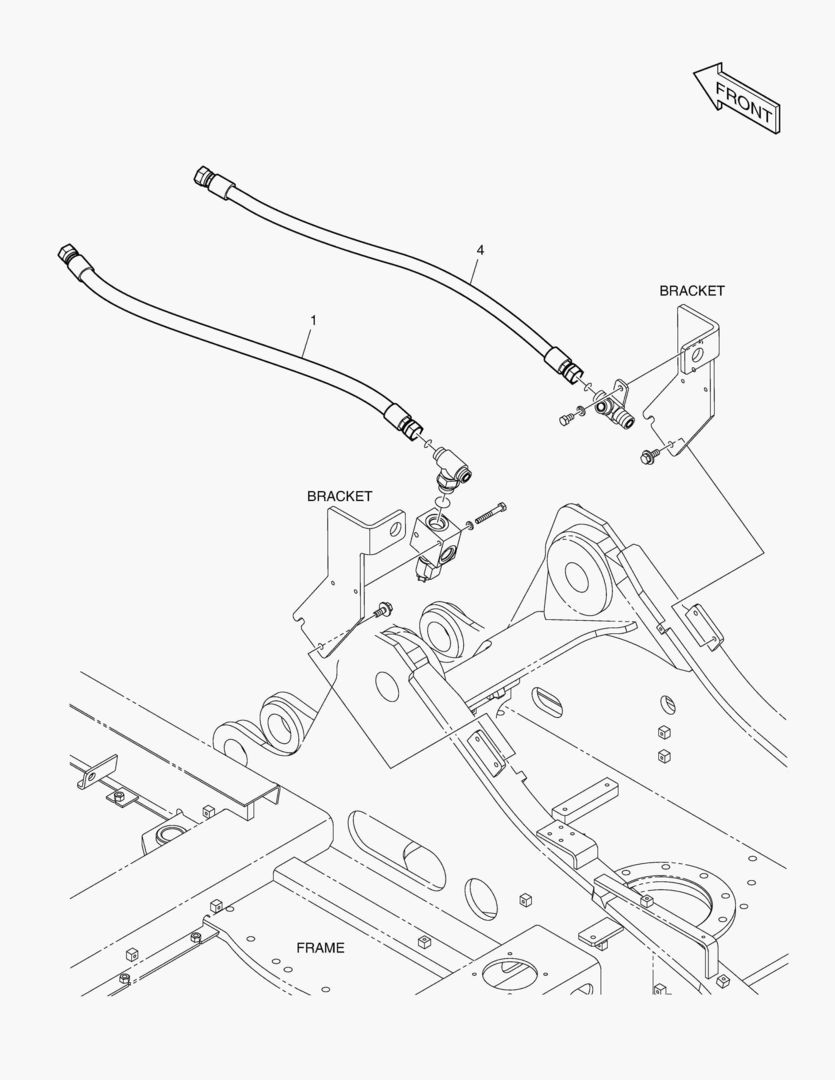 FRONT

4

BRACKET

1

BRACKET

FRAME