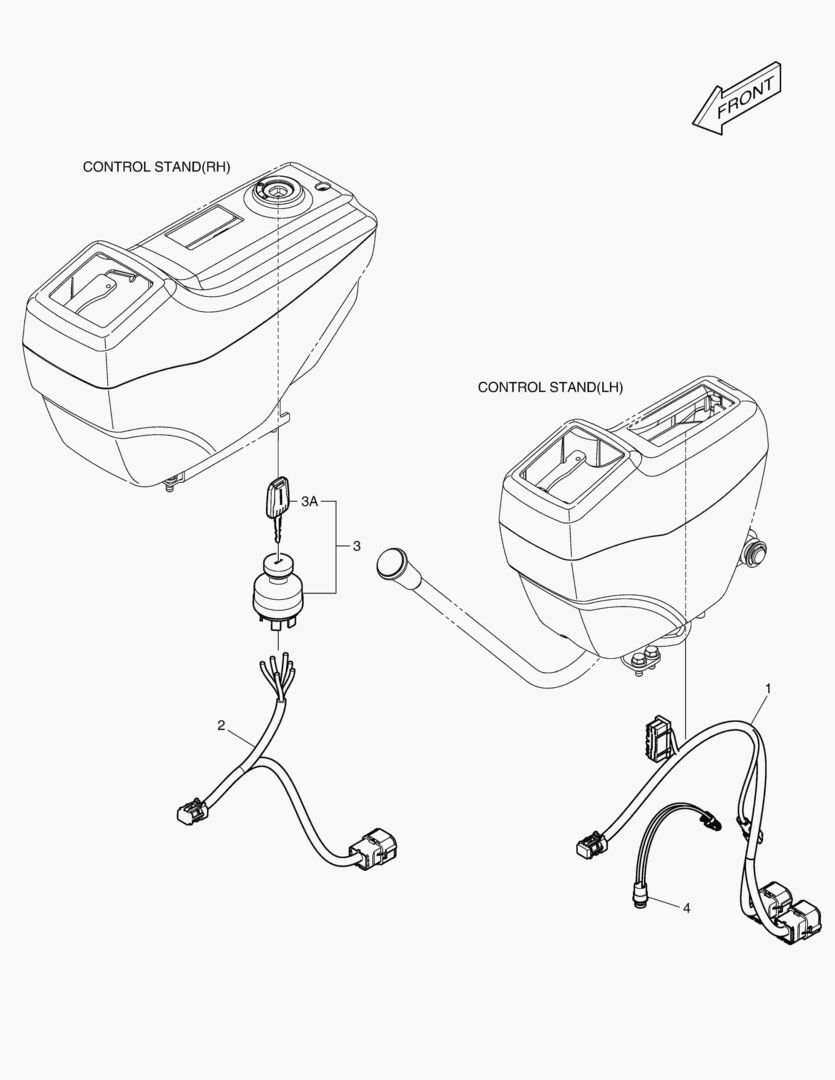 FRONT

CONTROL STAND(RH)

CONTROL STAND(LH)

3A

3

2

1

4