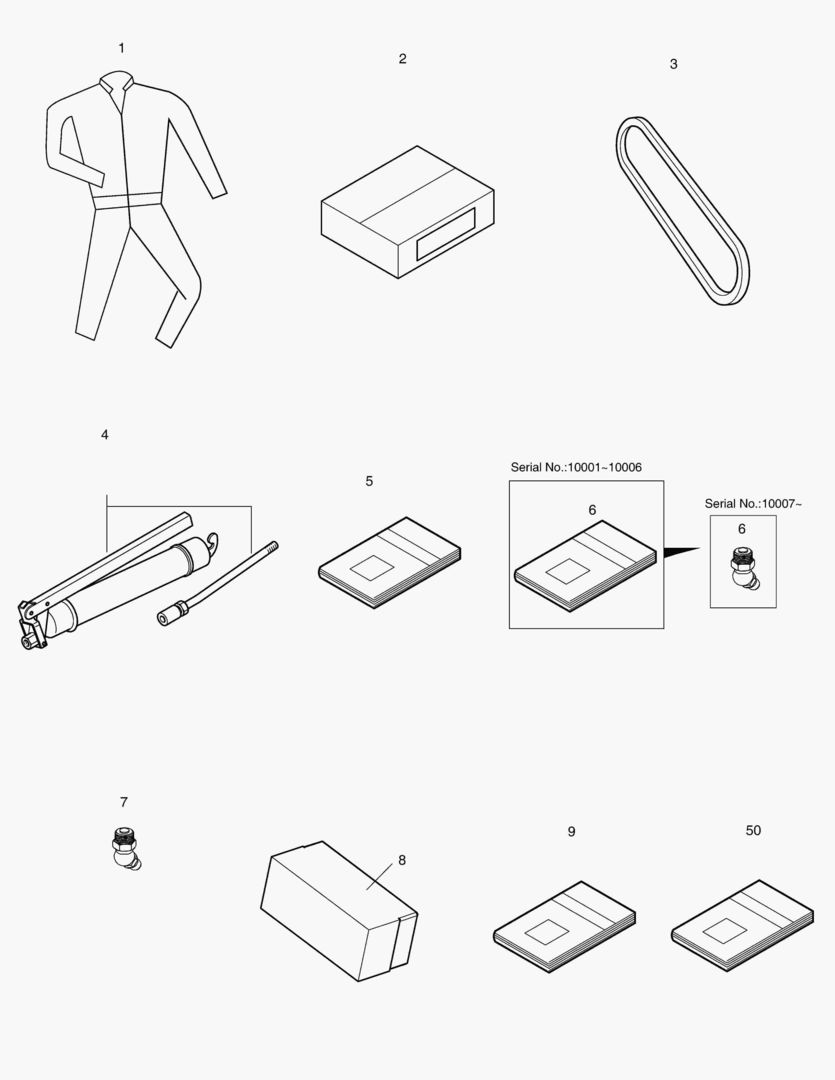 1

2

3

4

5

Serial No.:10001~10006

6

Serial No.:10007~

6

7

8

9

50