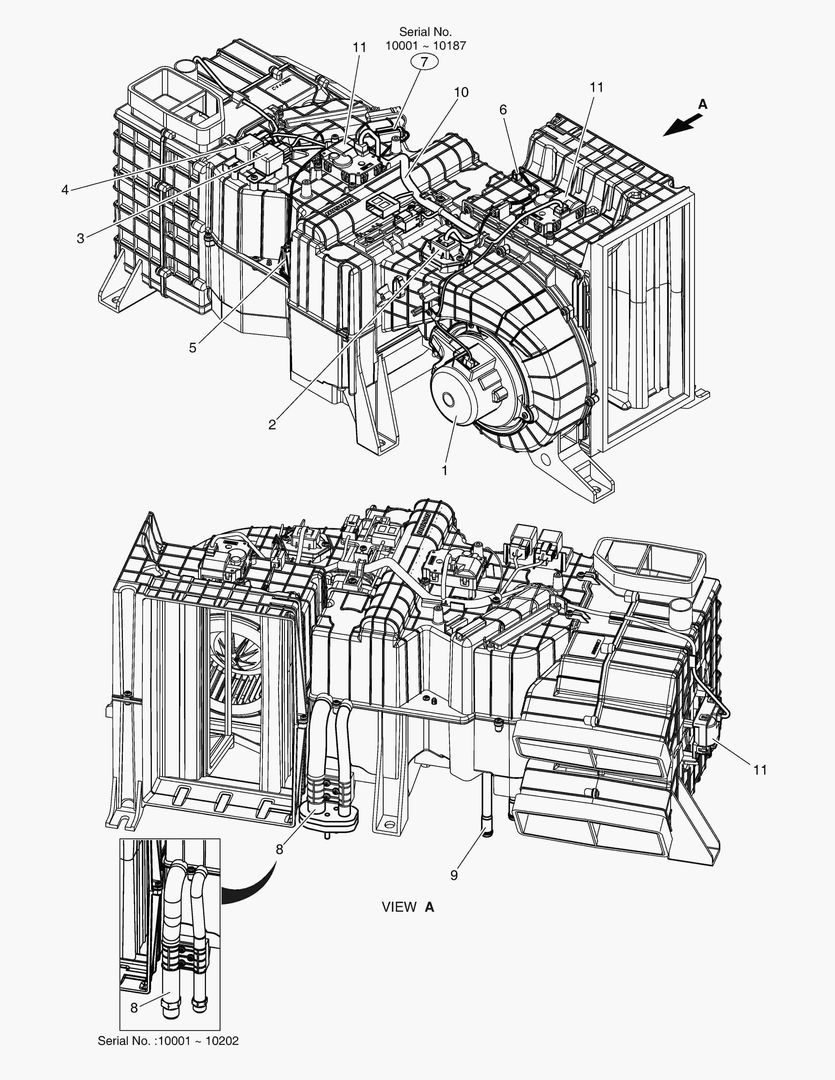 Serial No.
10001 ~ 10187
7
11
10
6
11
A
4
3
5
2
1
11
8
9
VIEW A
8
Serial No. :10001 ~ 10202