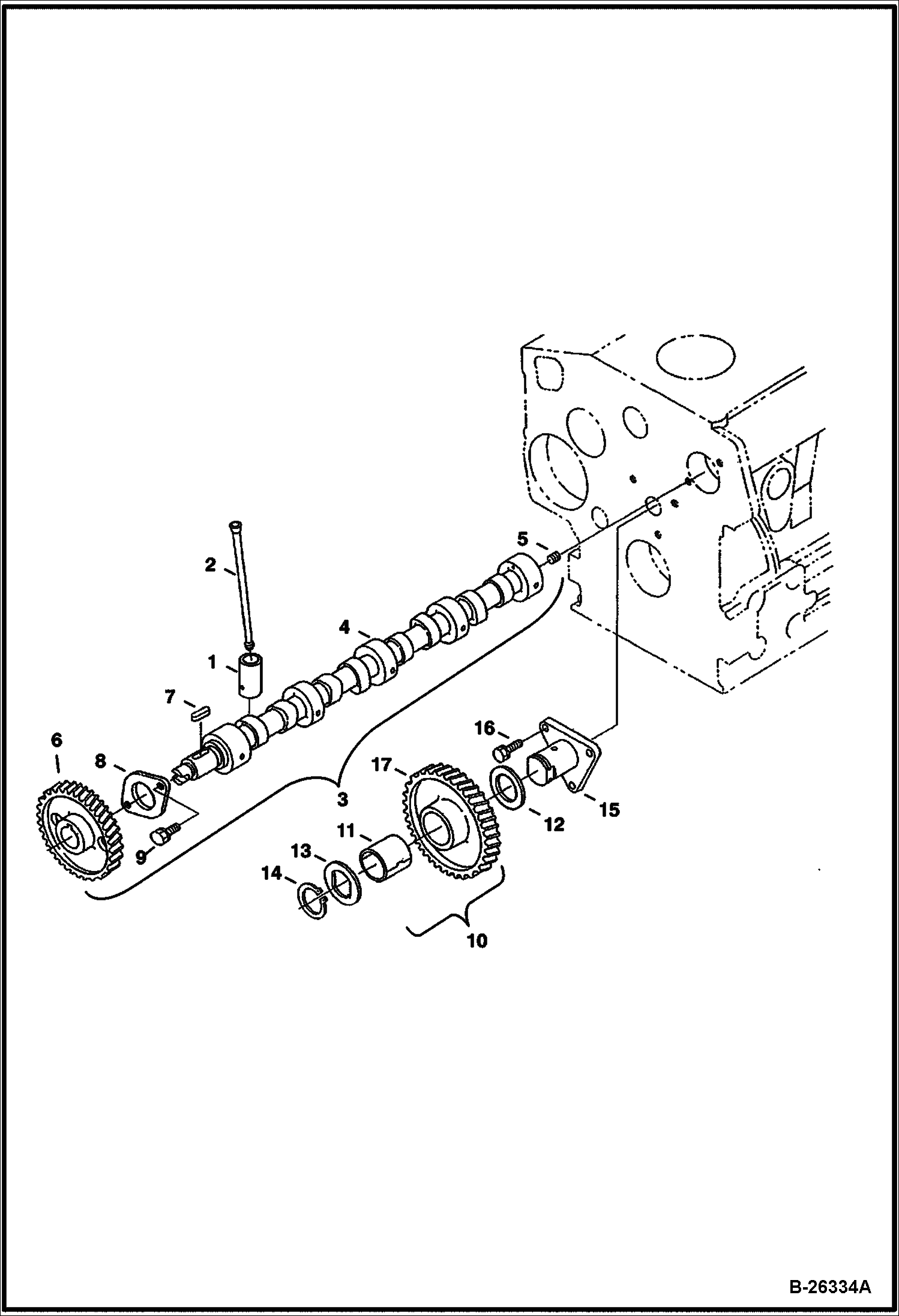 5
2
4
1
7
16
6
8
17
3
15
12
11
9
13
14
10
B-26334A