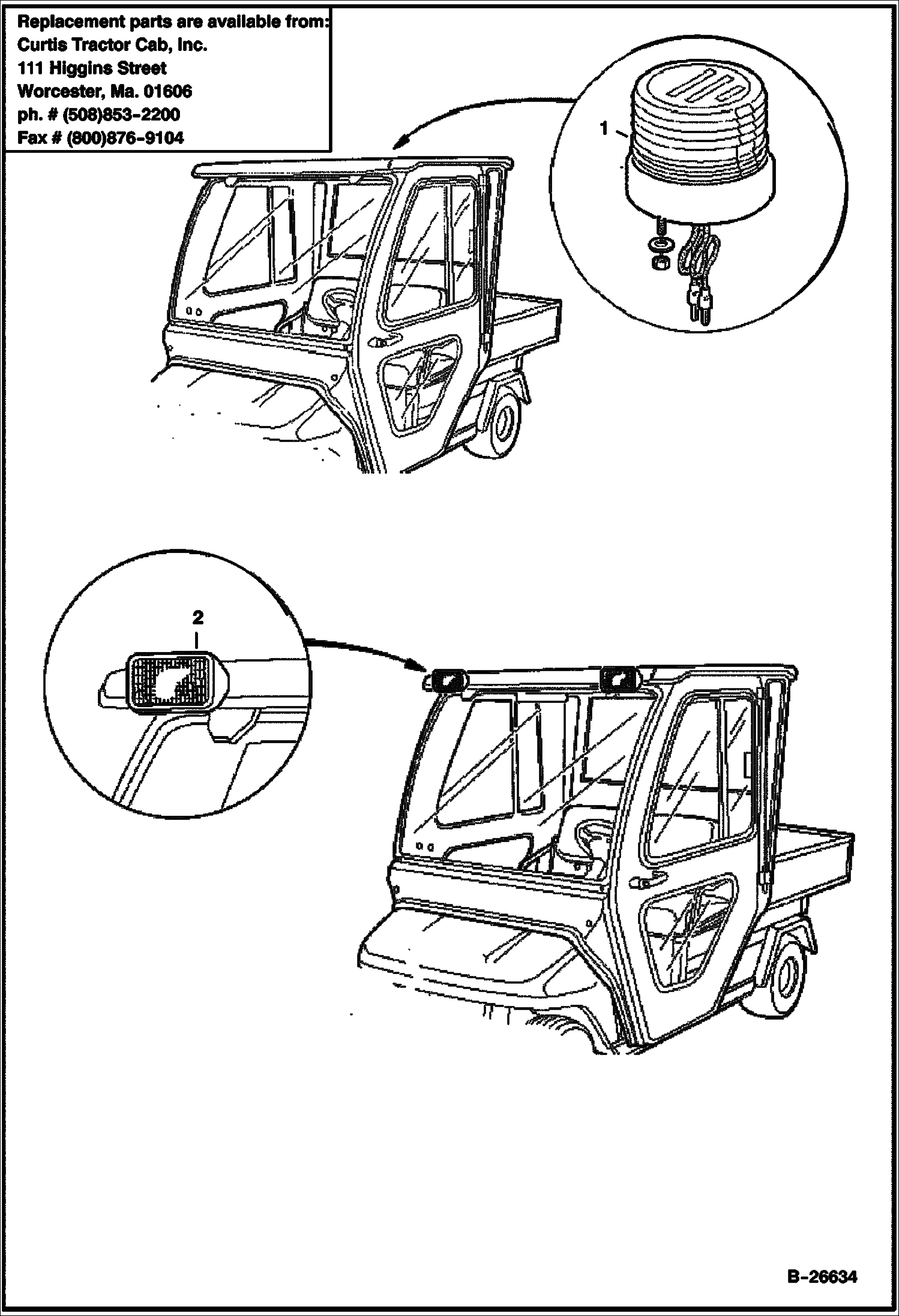 Replacement parts are available from:
Curtis Tractor Cab, Inc.
111 Higgins Street
Worcester, Ma. 01606
ph. # (508)853-2200
Fax # (800)876-9104

1

2

B-26634