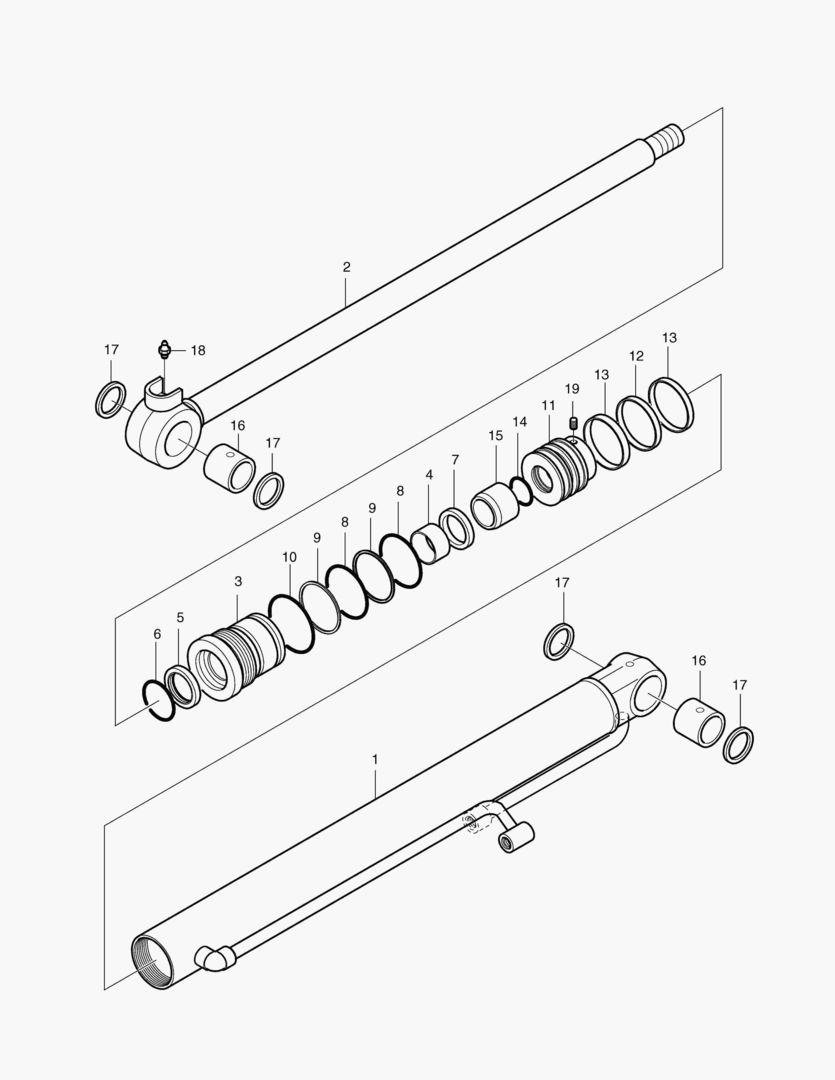 2
17
18
16
17
13
12
13
19
11
14
15
7
4
8
9
8
9
10
3
5
6
17
16
17
1