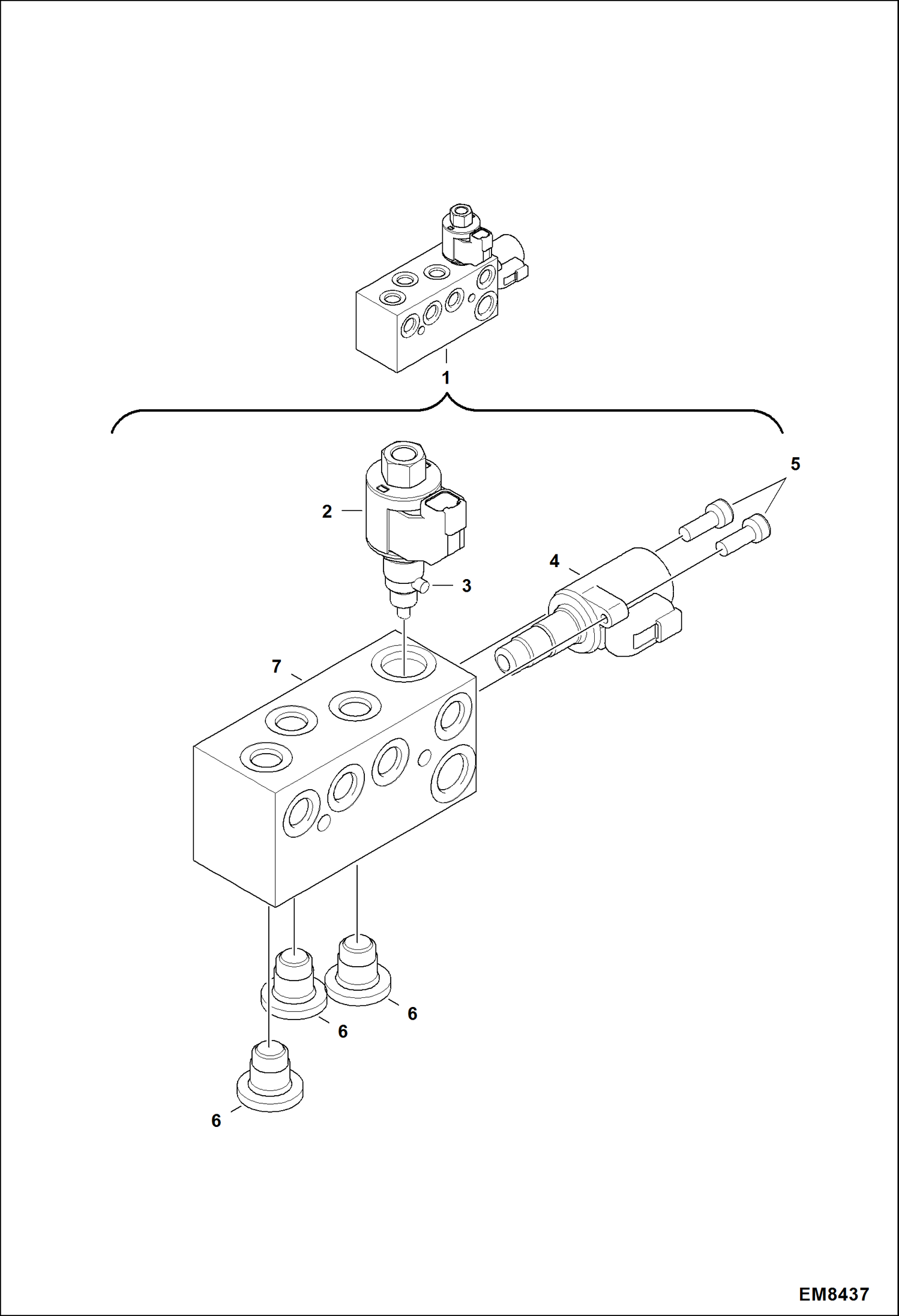 1
5
2
4
3
7
6
6
6
EM8437