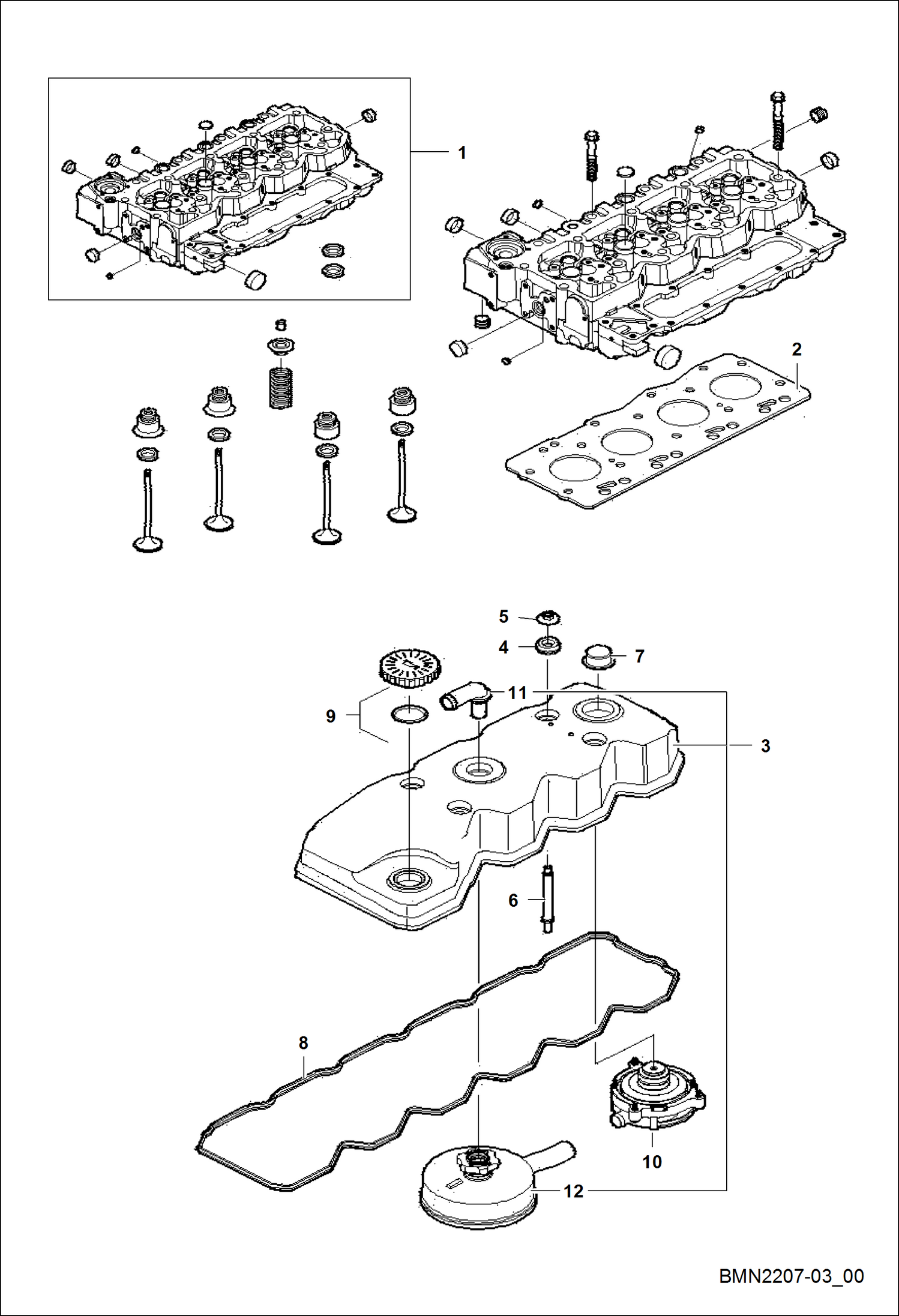 1

2

5

4

7

11

9

3

6

8

10

12

BMN2207-03_00